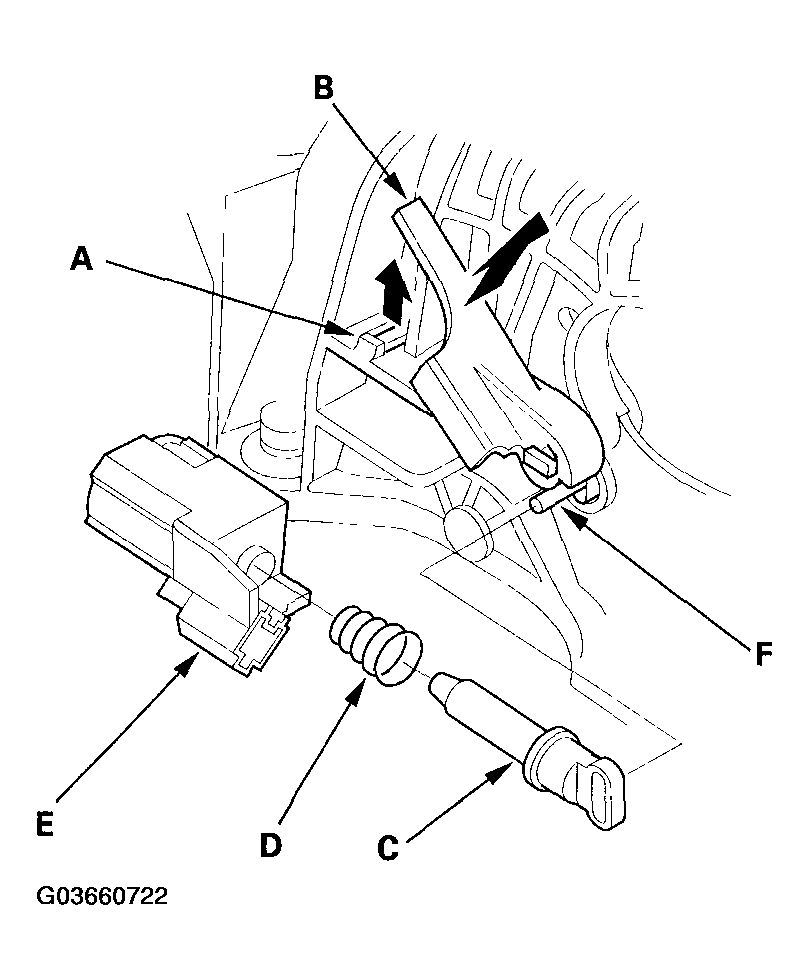 B
A
F
E
D
C
G03660722