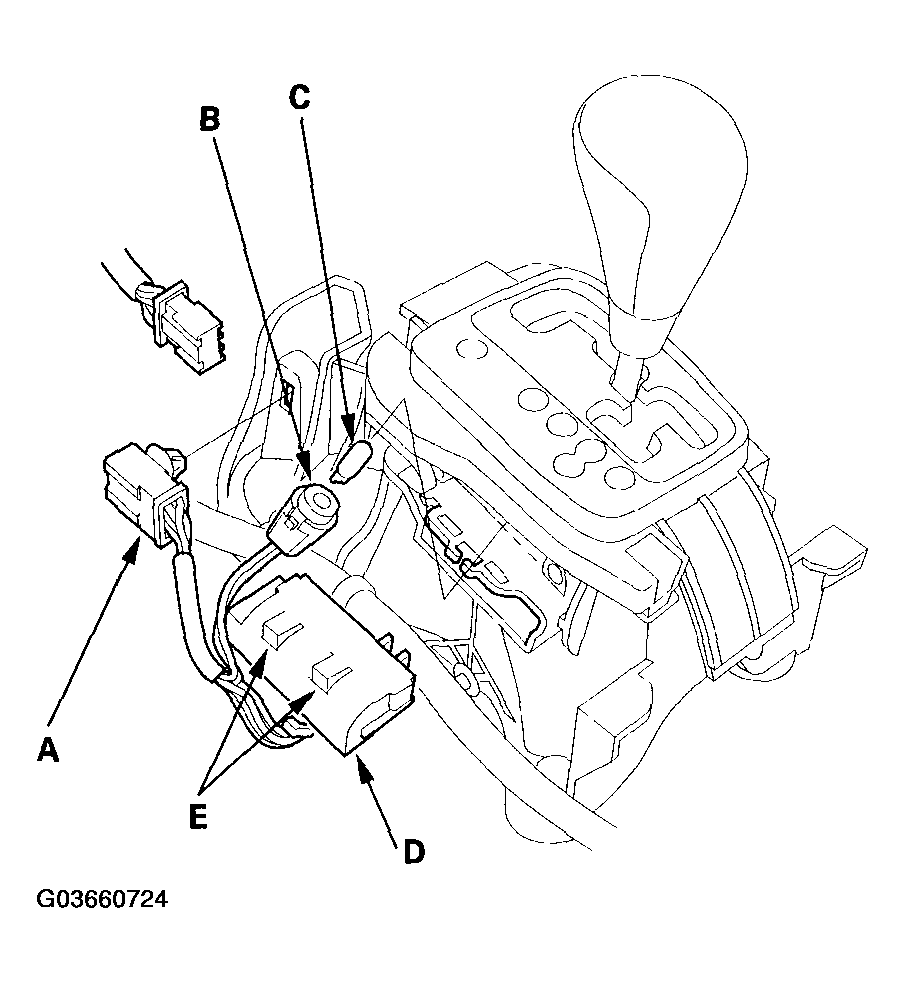 B
C
A
E
D
G03660724