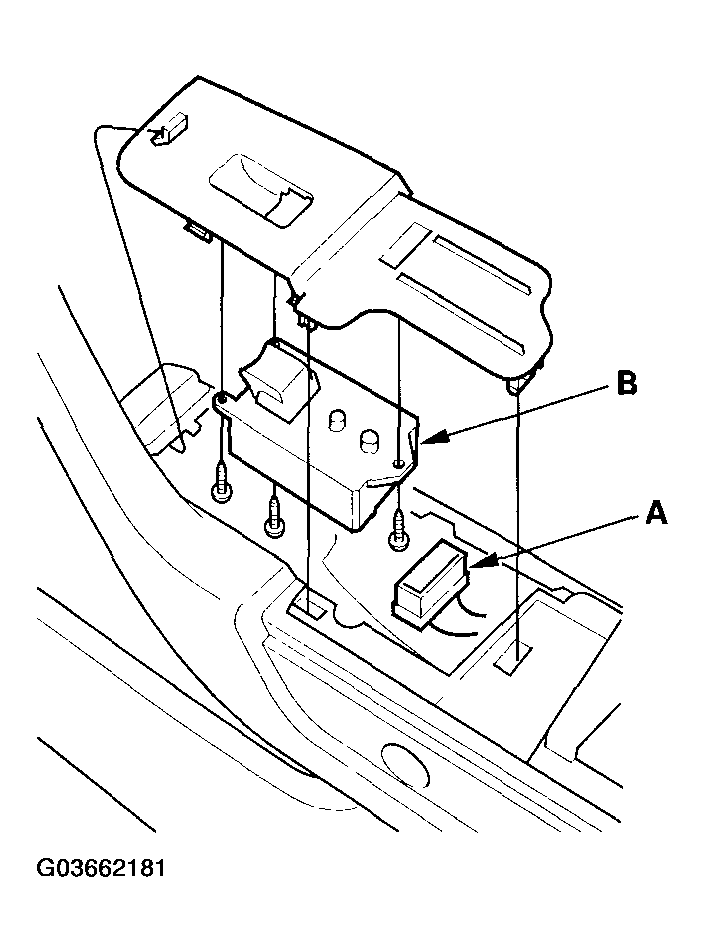 B

A

G03662181