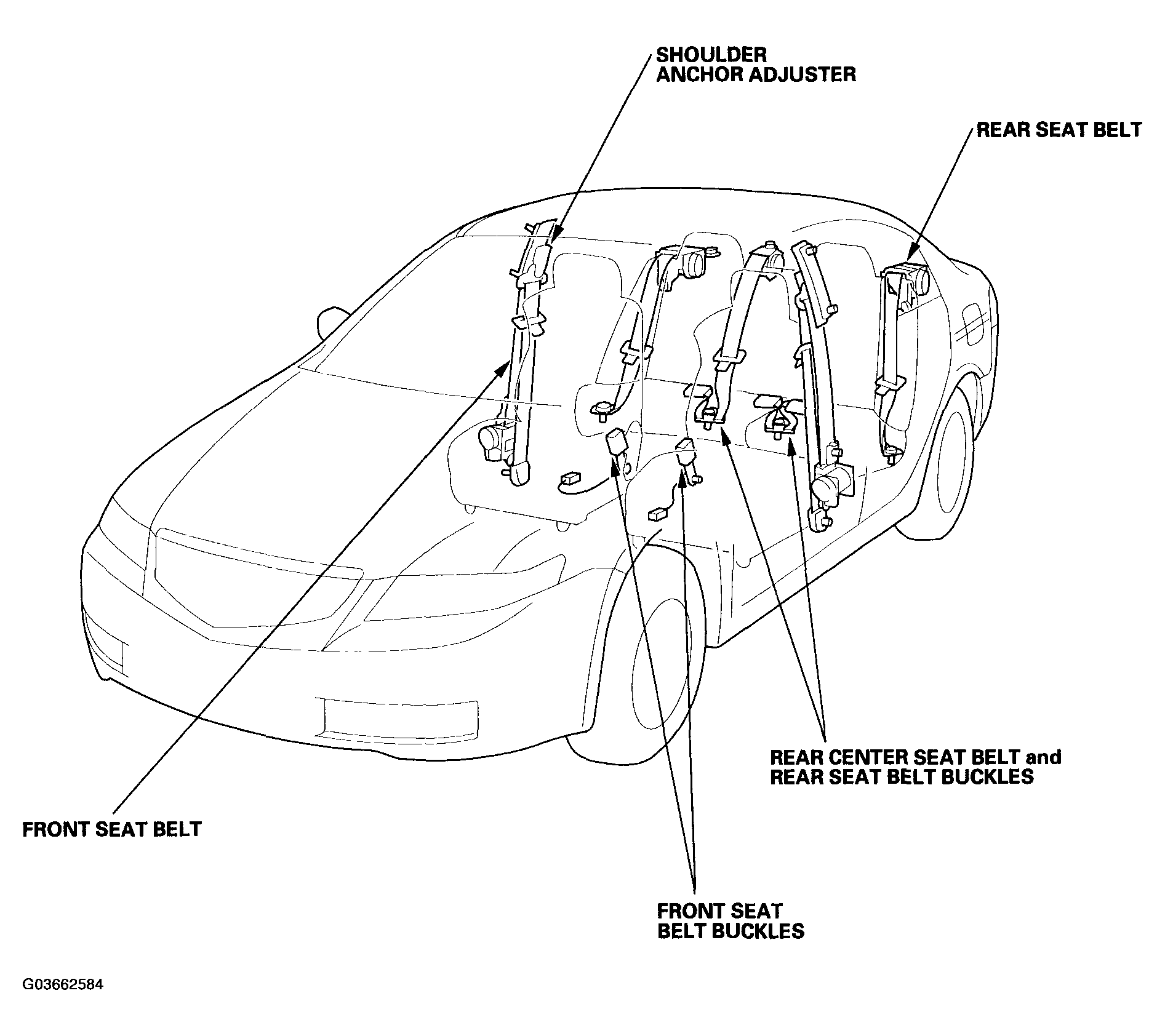 SHOULDER ANCHOR ADJUSTER

REAR SEAT BELT

REAR CENTER SEAT BELT and REAR SEAT BELT BUCKLES

FRONT SEAT BELT

FRONT SEAT BELT BUCKLES

G03662584