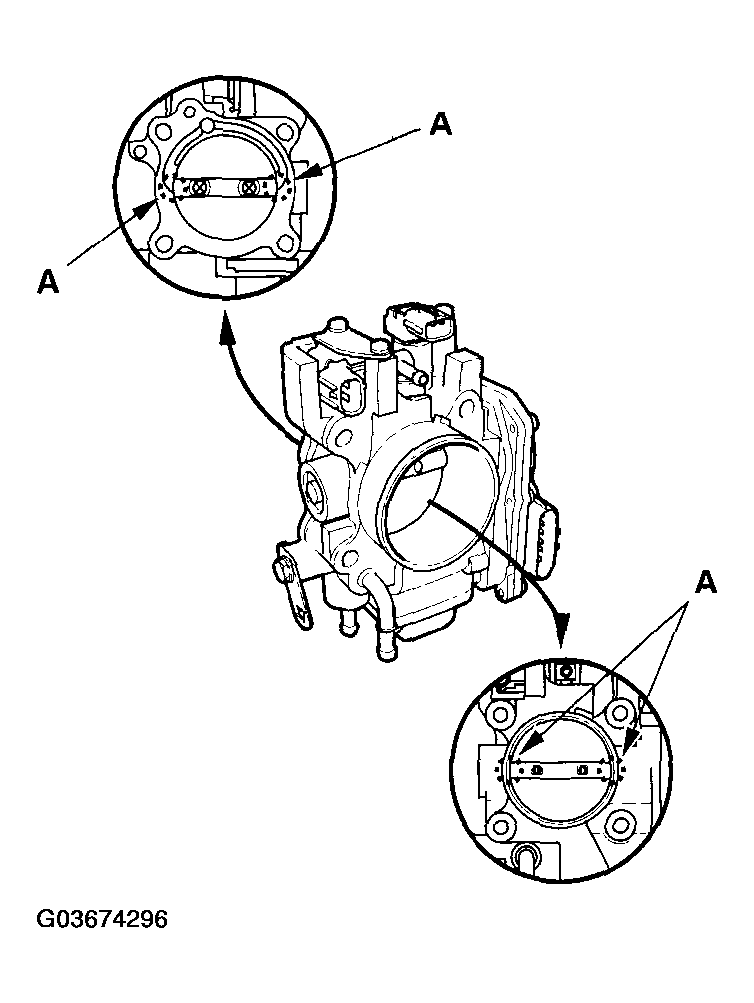 A

A

A

G03674296