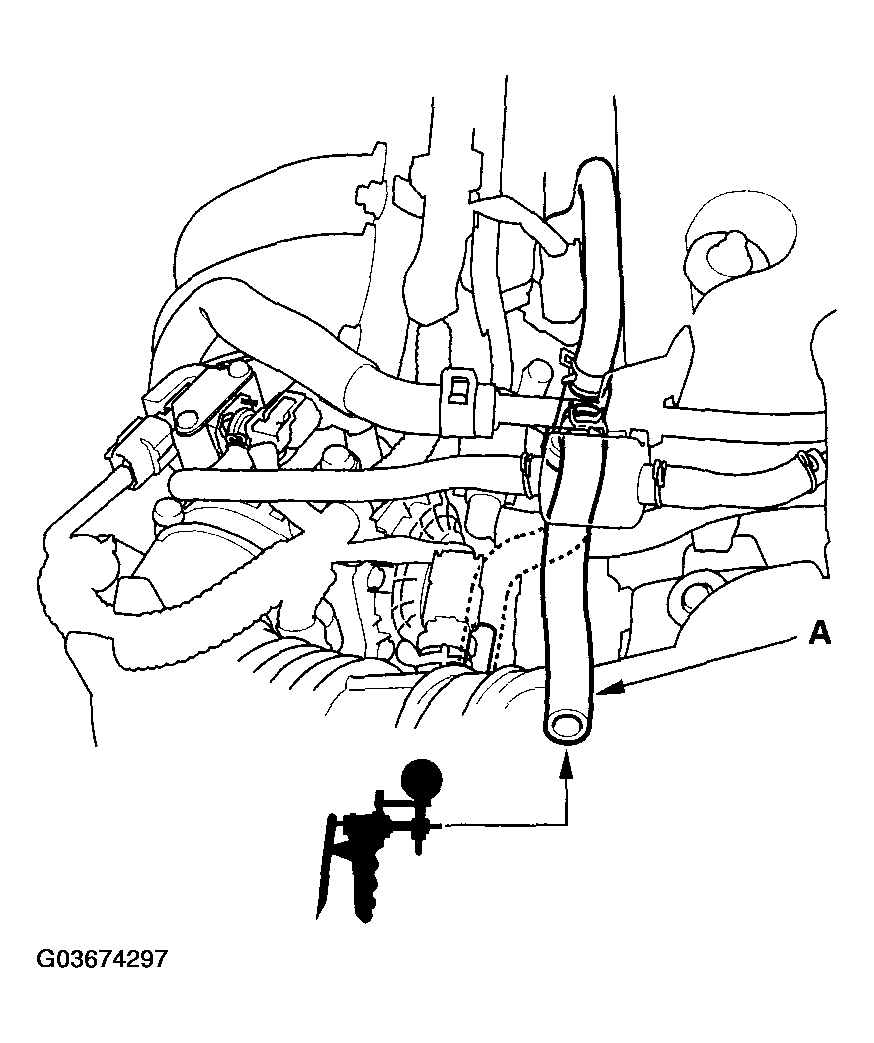 A

G03674297