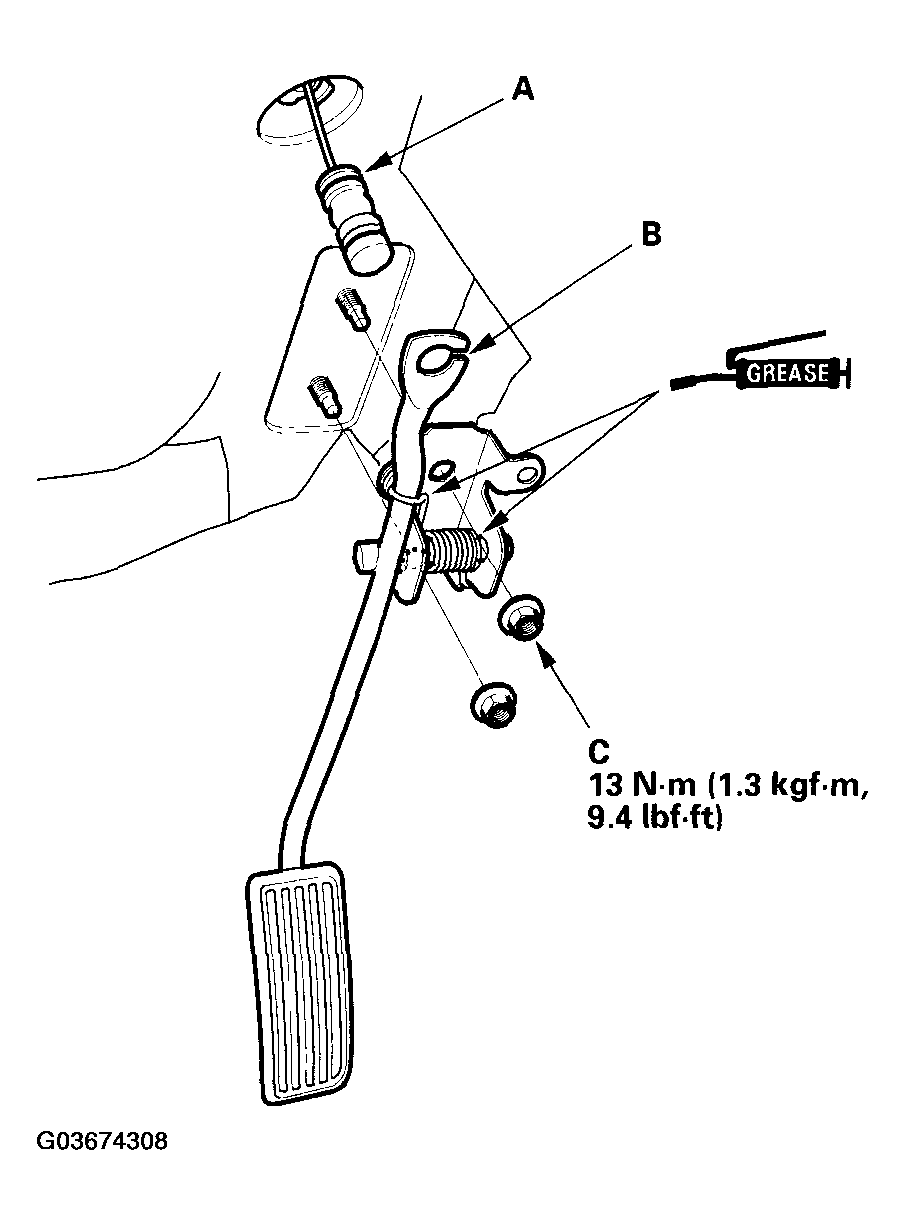 A

B

GREASE

C
13 N·m (1.3 kgf·m, 9.4 lbf·ft)

G03674308