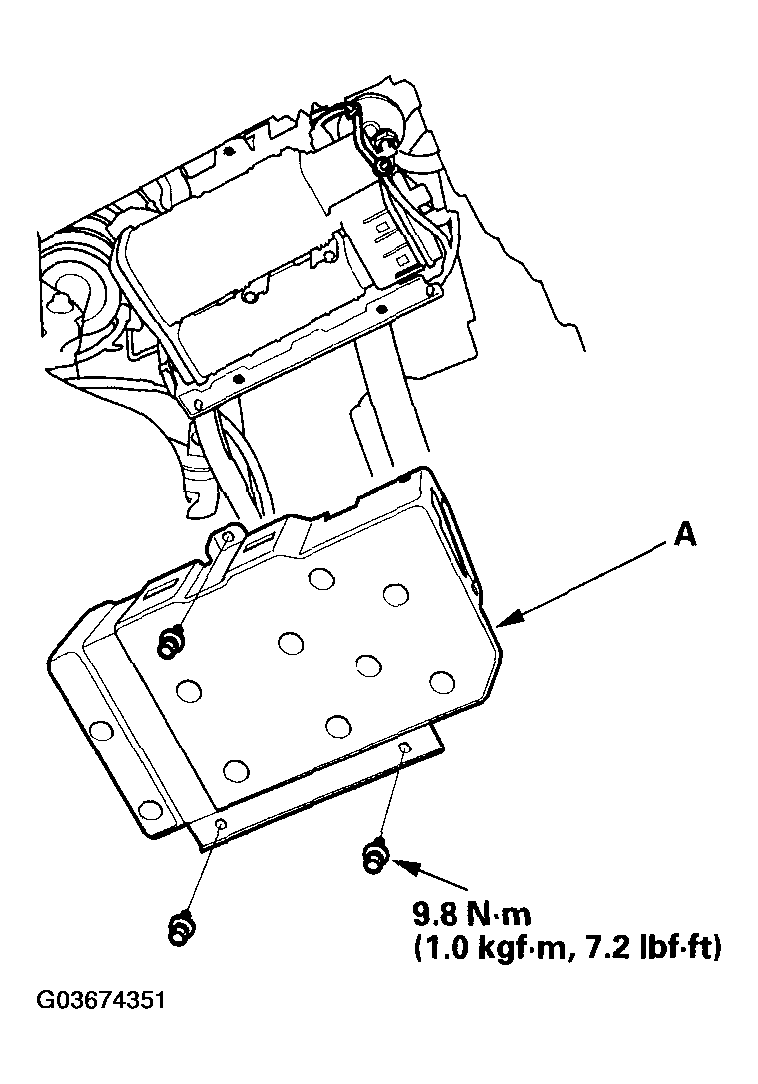 A

9.8 N·m
(1.0 kgf·m, 7.2 lbf·ft)

G03674351