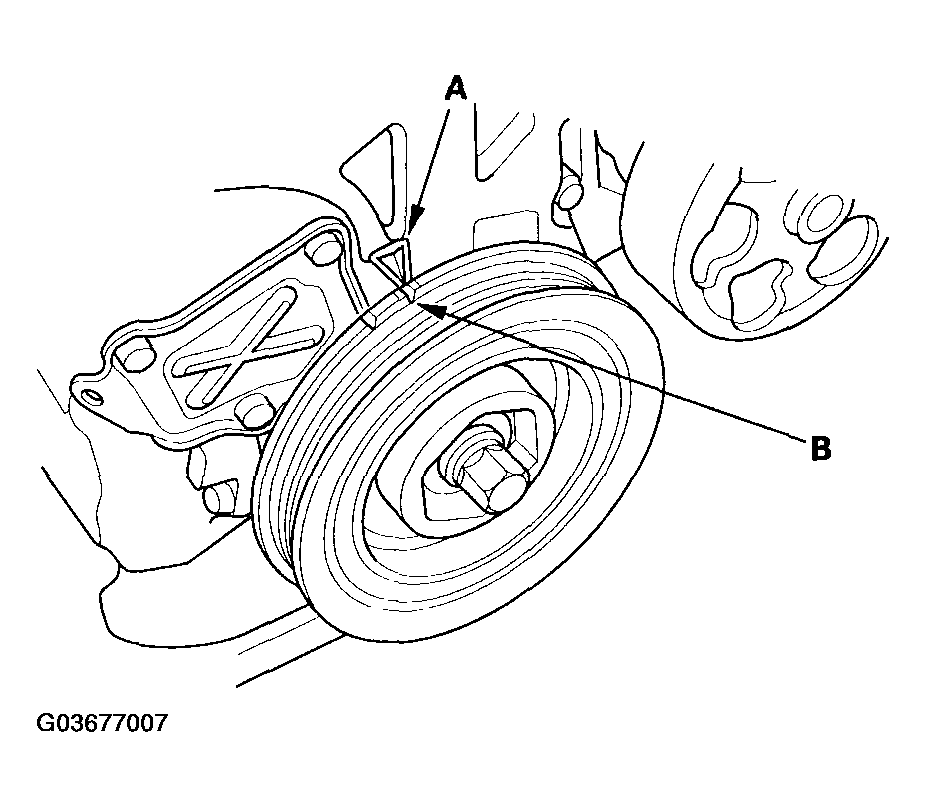 A

B

G03677007