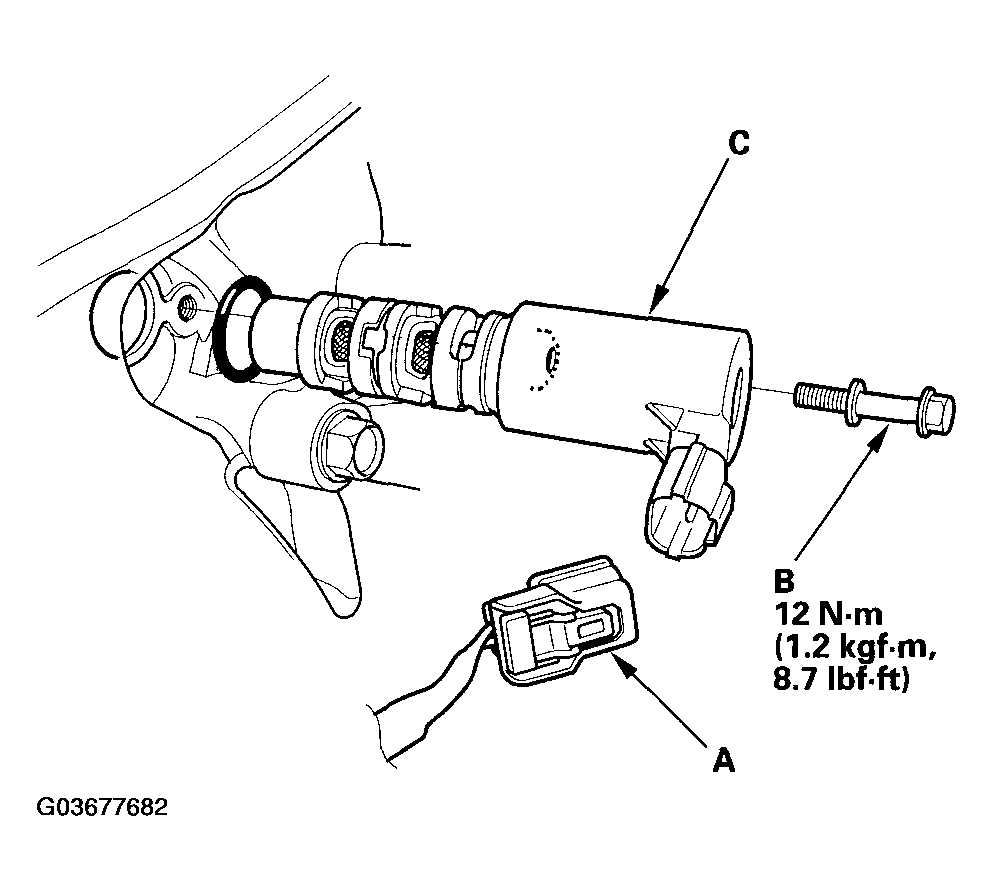 C

B
12 N·m
(1.2 kgf·m,
8.7 lbf·ft)

A

G03677682