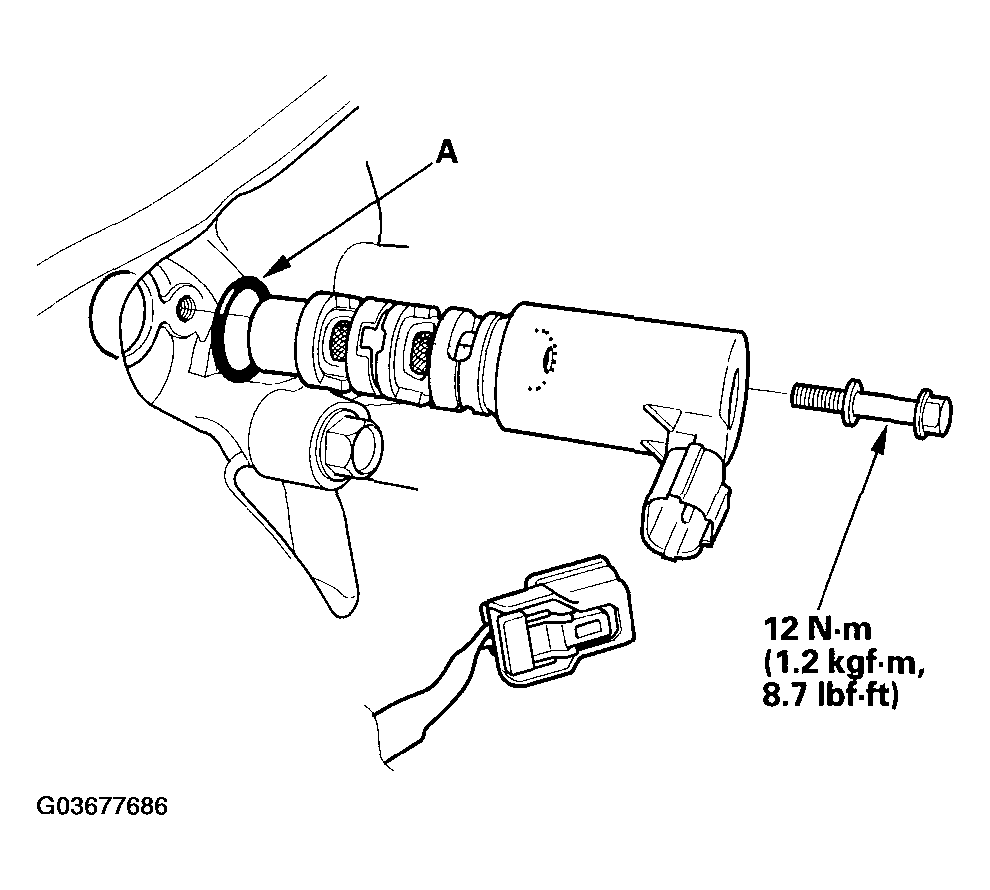 A

12 N·m
(1.2 kgf·m,
8.7 lbf·ft)

G03677686