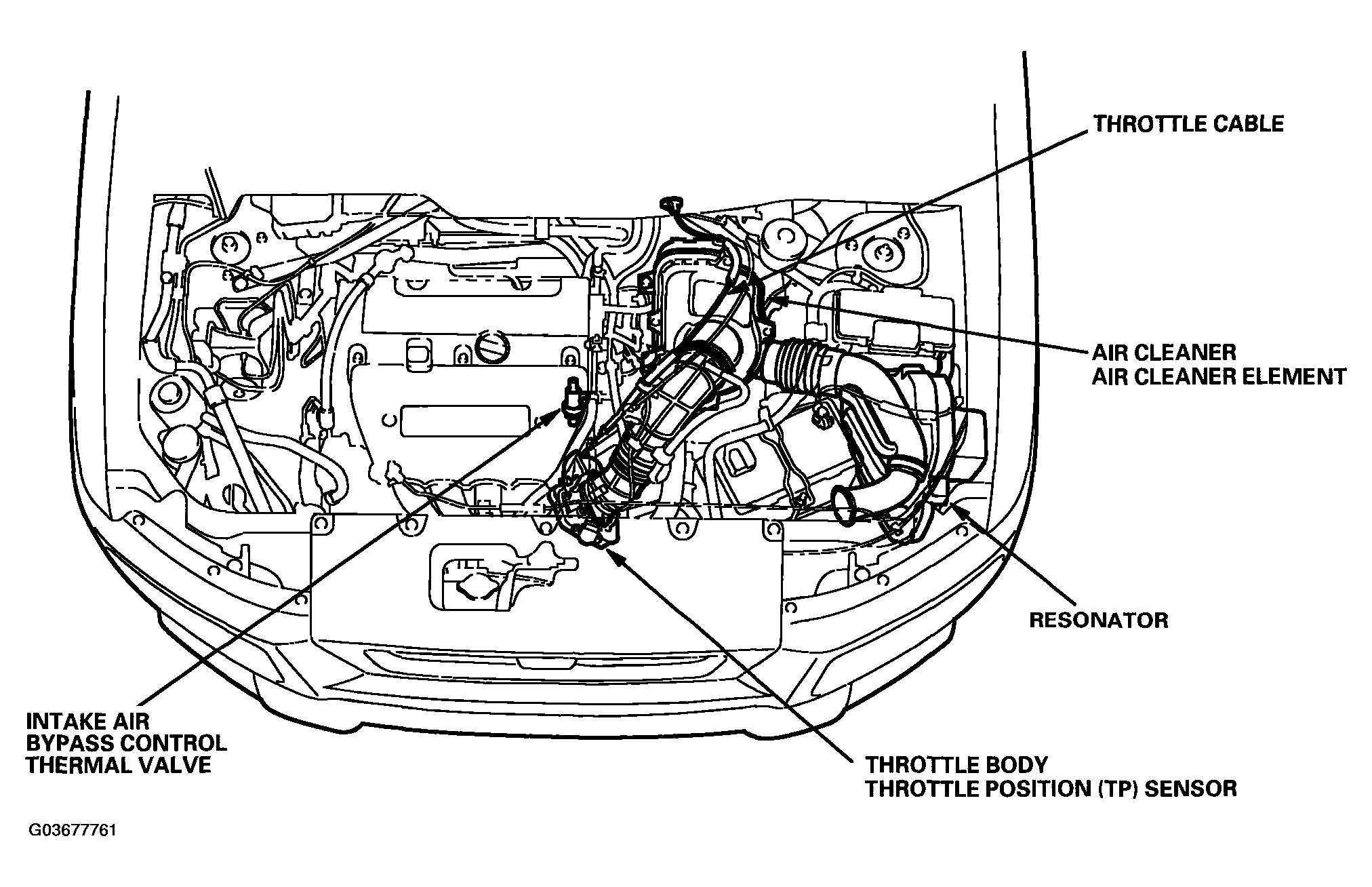 THROTTLE CABLE

AIR CLEANER
AIR CLEANER ELEMENT

RESONATOR

INTAKE AIR
BYPASS CONTROL
THERMAL VALVE

THROTTLE BODY
THROTTLE POSITION (TP) SENSOR

G03677761