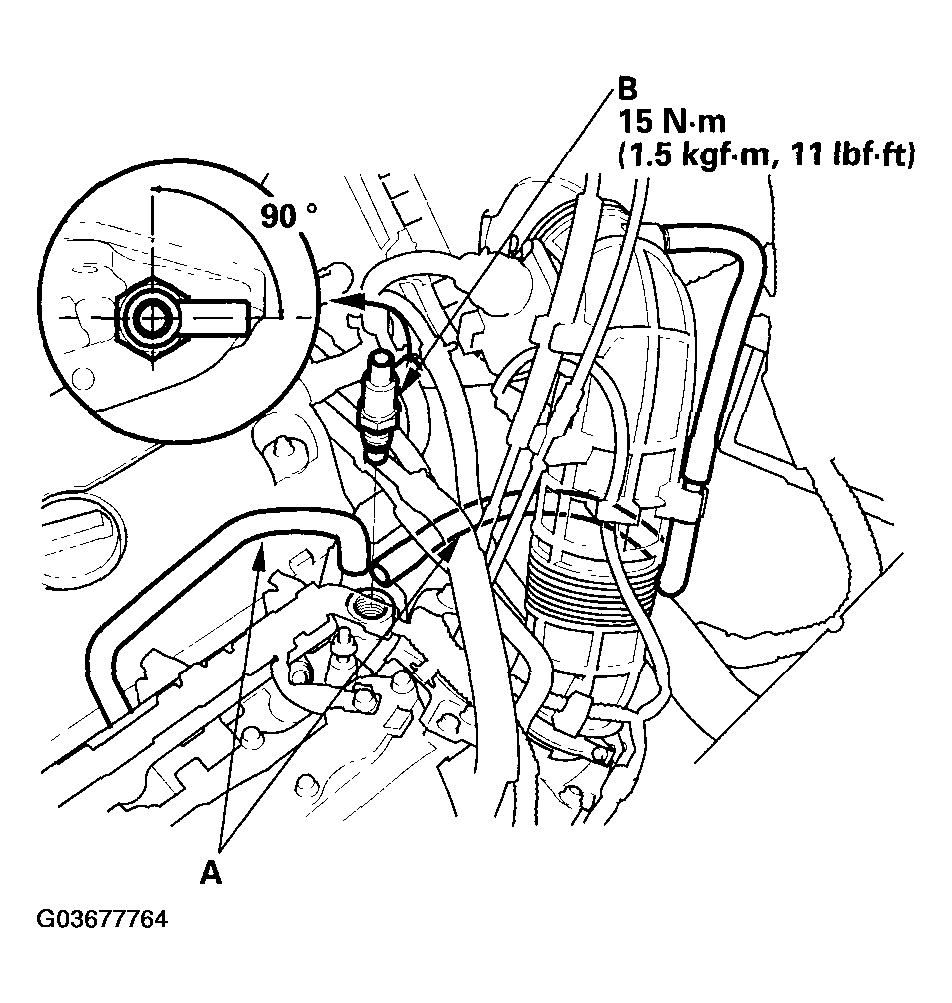 B
15 N·m
(1.5 kgf·m, 11 lbf·ft)

90 °

A

G03677764