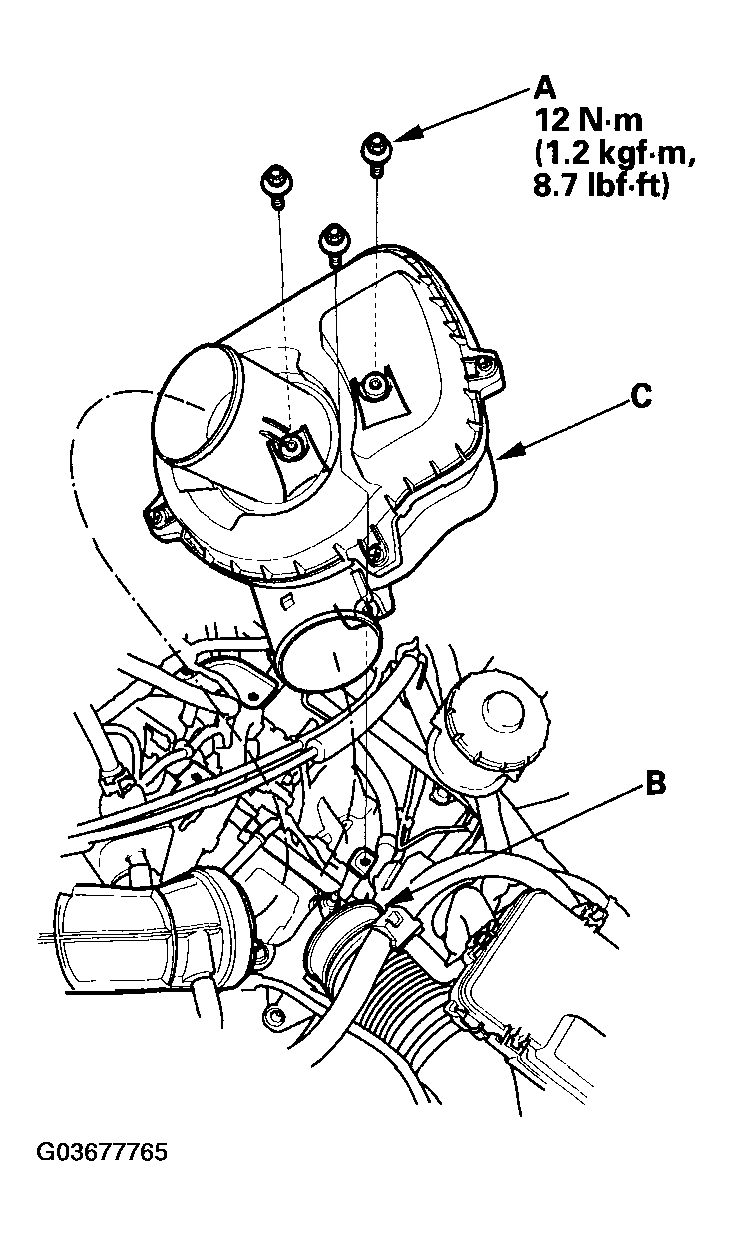 A
12 N·m
(1.2 kgf·m,
8.7 lbf·ft)

C

B

G03677765