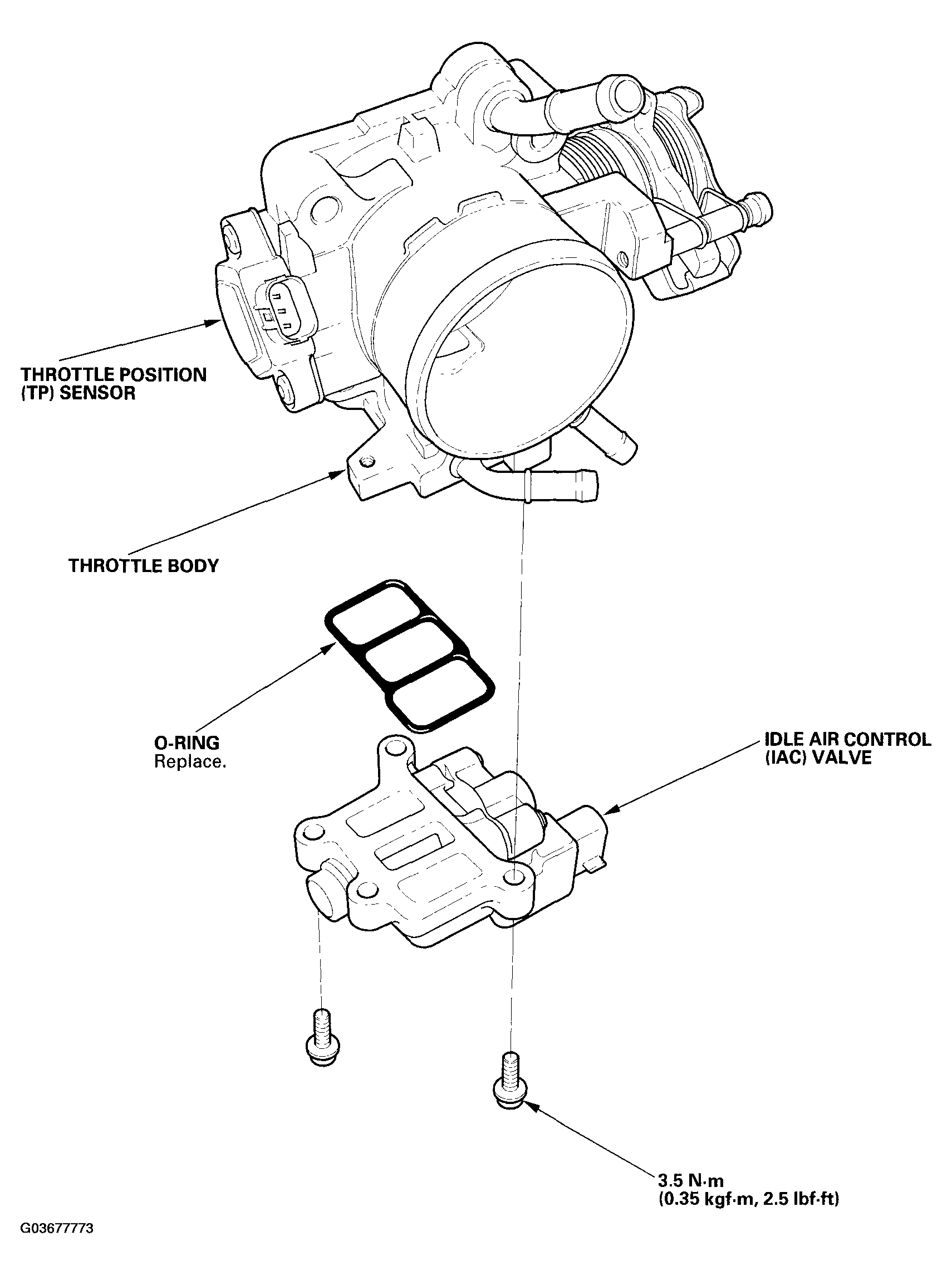 THROTTLE POSITION
(TP) SENSOR

THROTTLE BODY

O-RING
Replace.

IDLE AIR CONTROL
(IAC) VALVE

3.5 N·m
(0.35 kgf·m, 2.5 lbf·ft)

G03677773