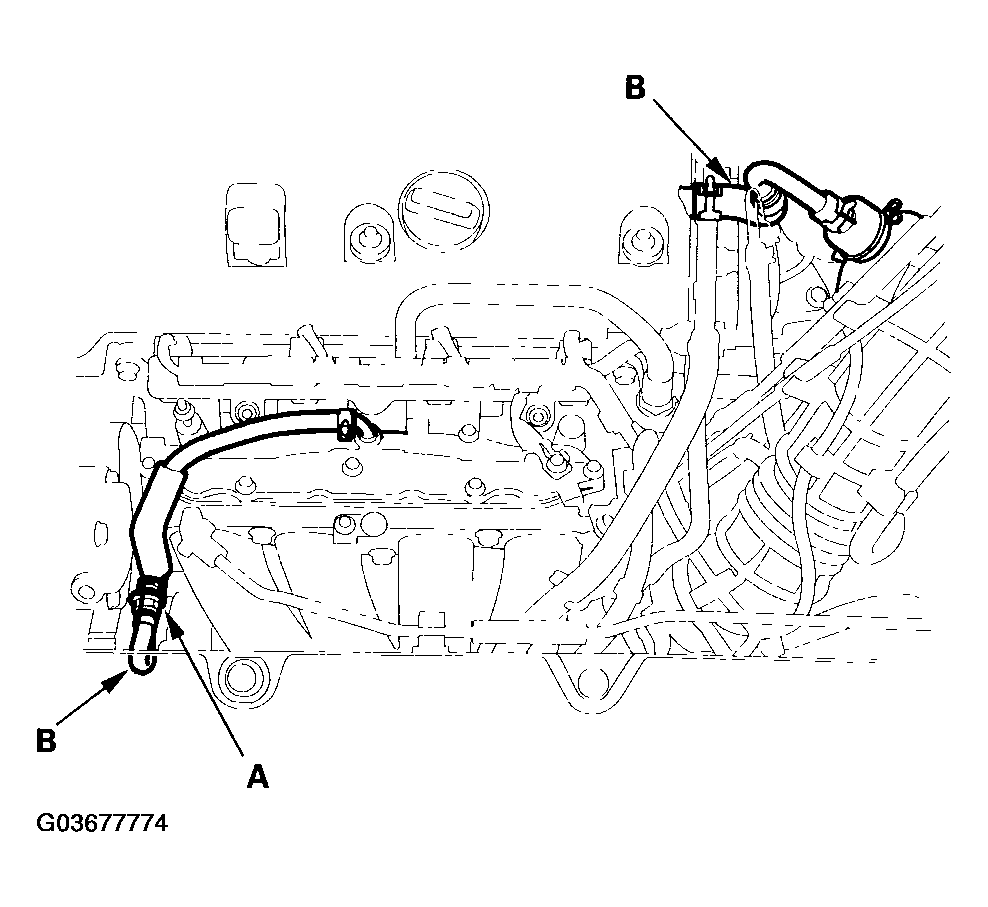 B

B

A

G03677774