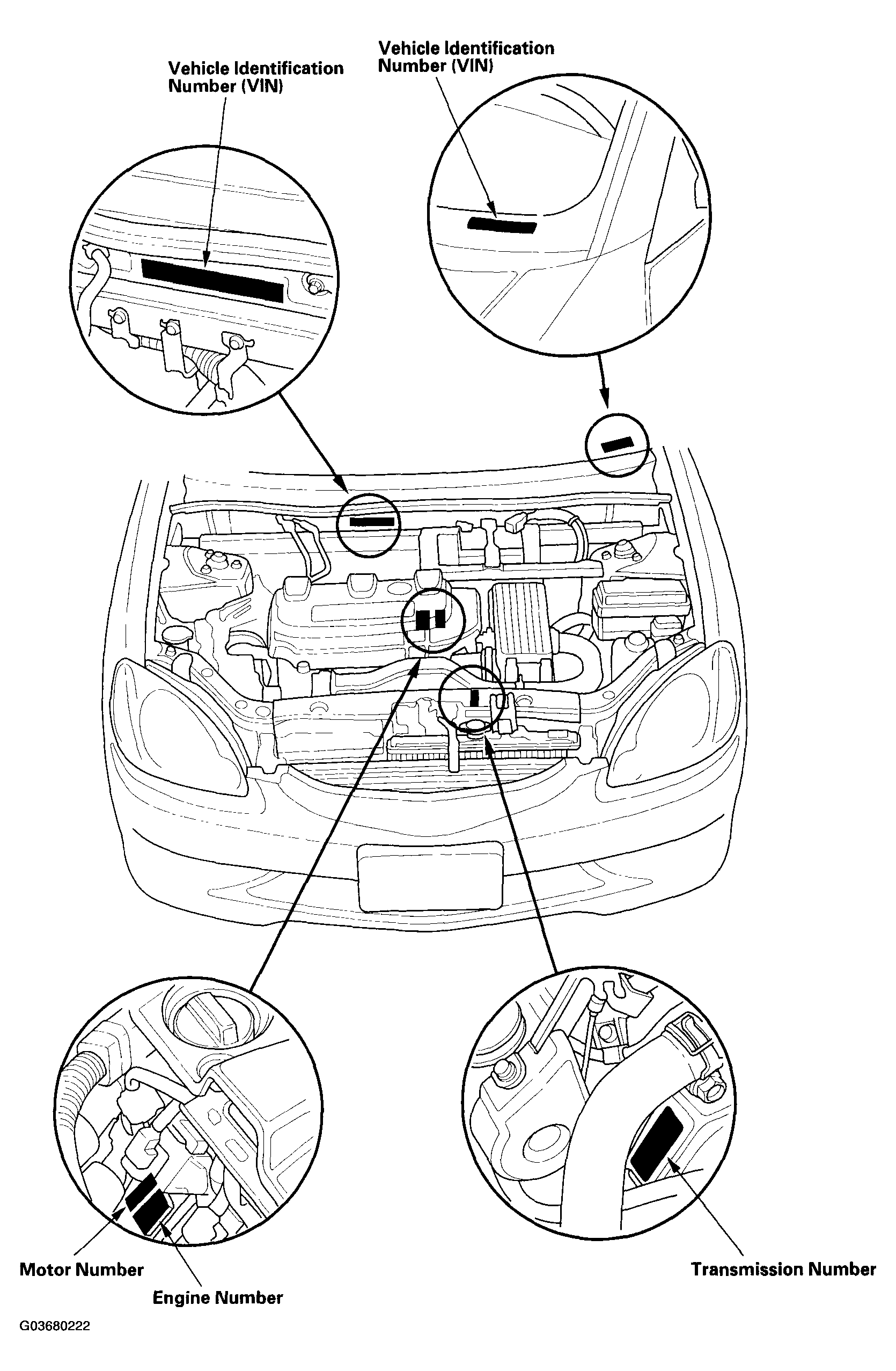 Vehicle Identification Number (VIN)

Vehicle Identification Number (VIN)

Motor Number

Engine Number

Transmission Number

G03680222