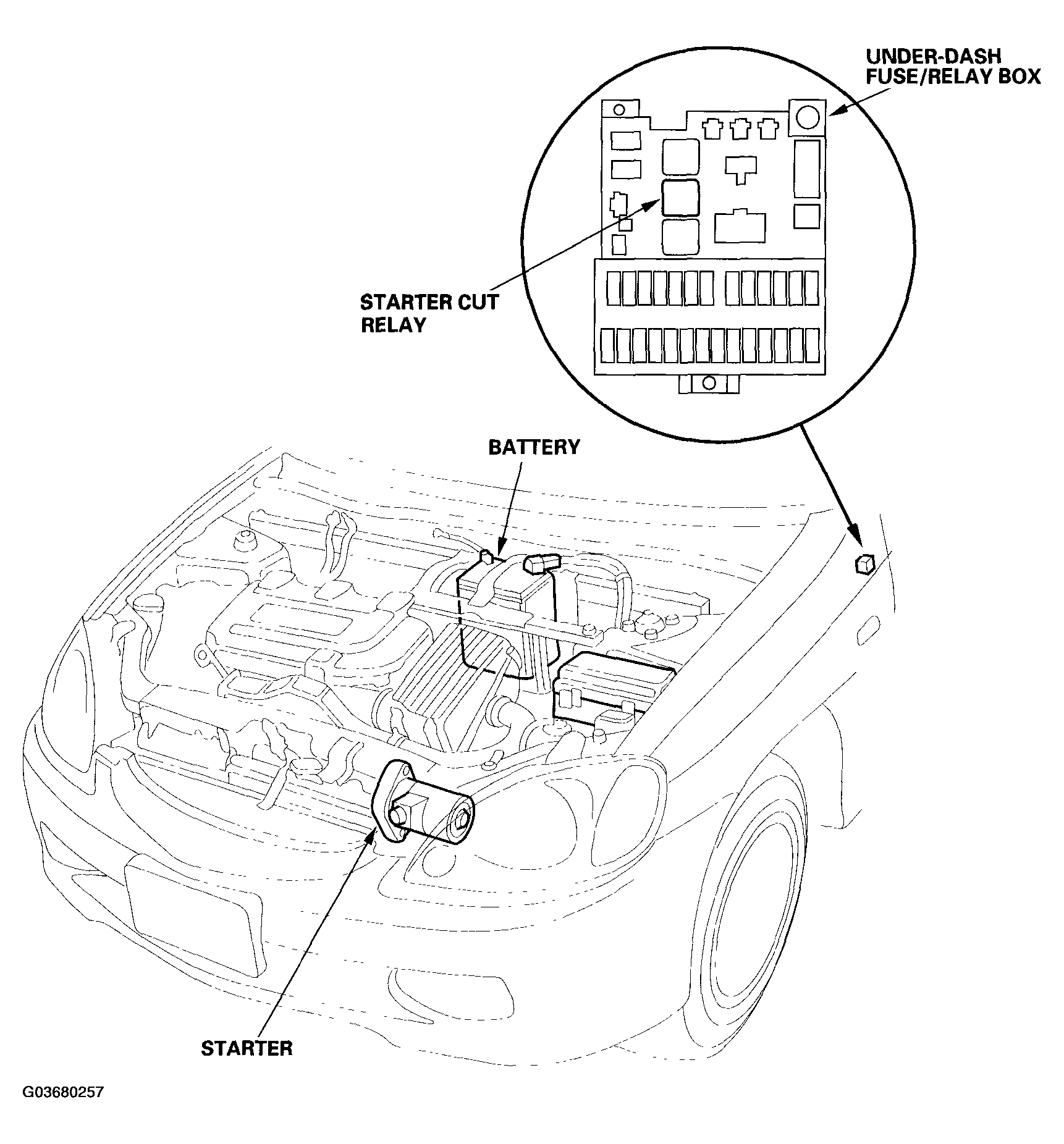 UNDER-DASH
FUSE/RELAY BOX

STARTER CUT
RELAY

BATTERY

STARTER

G03680257