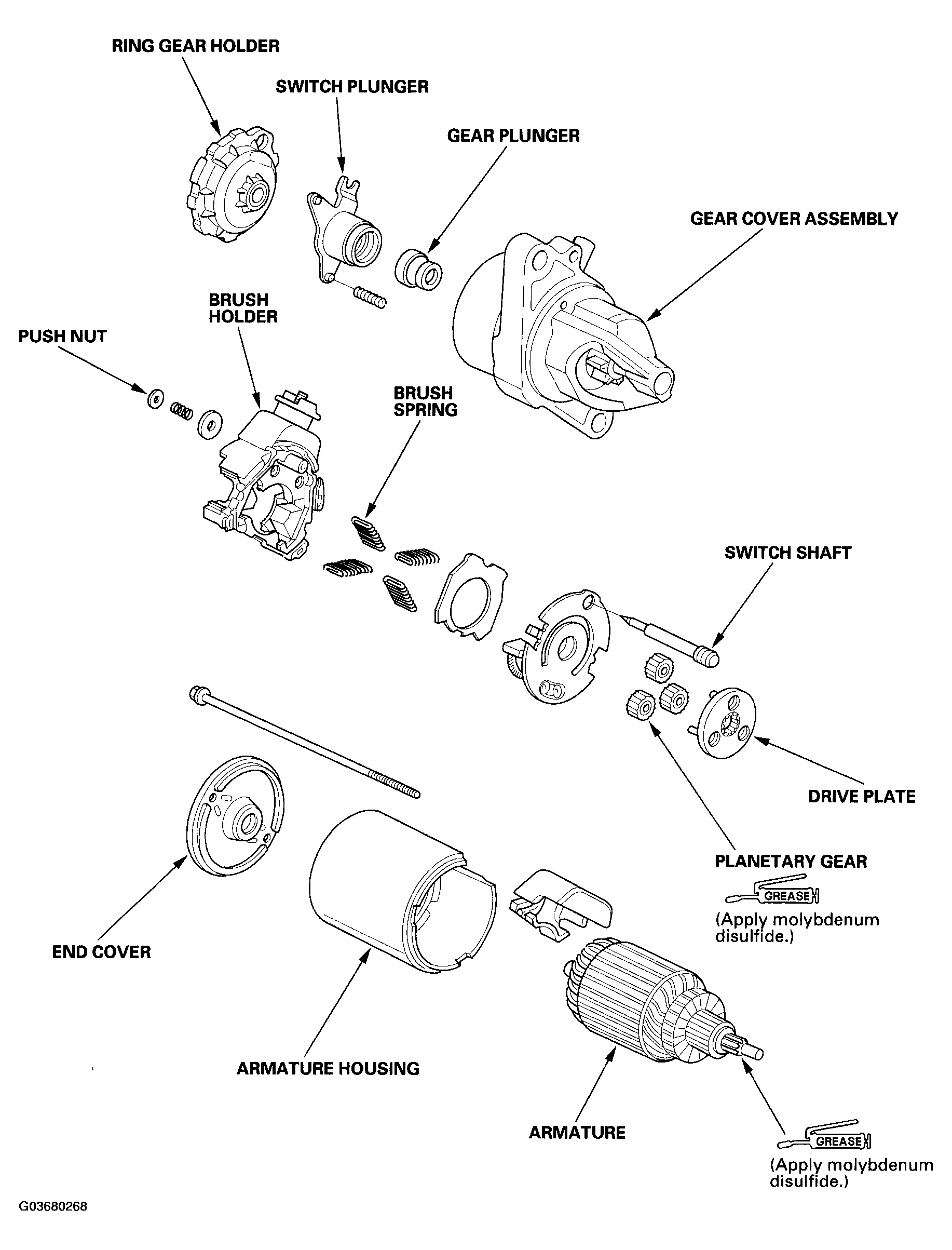 RING GEAR HOLDER

SWITCH PLUNGER

GEAR PLUNGER

GEAR COVER ASSEMBLY

BRUSH HOLDER

PUSH NUT

BRUSH SPRING

SWITCH SHAFT

DRIVE PLATE

PLANETARY GEAR

GREASE

(Apply molybdenum disulfide.)

END COVER

ARMATURE HOUSING

ARMATURE

GREASE

(Apply molybdenum disulfide.)

G03680268