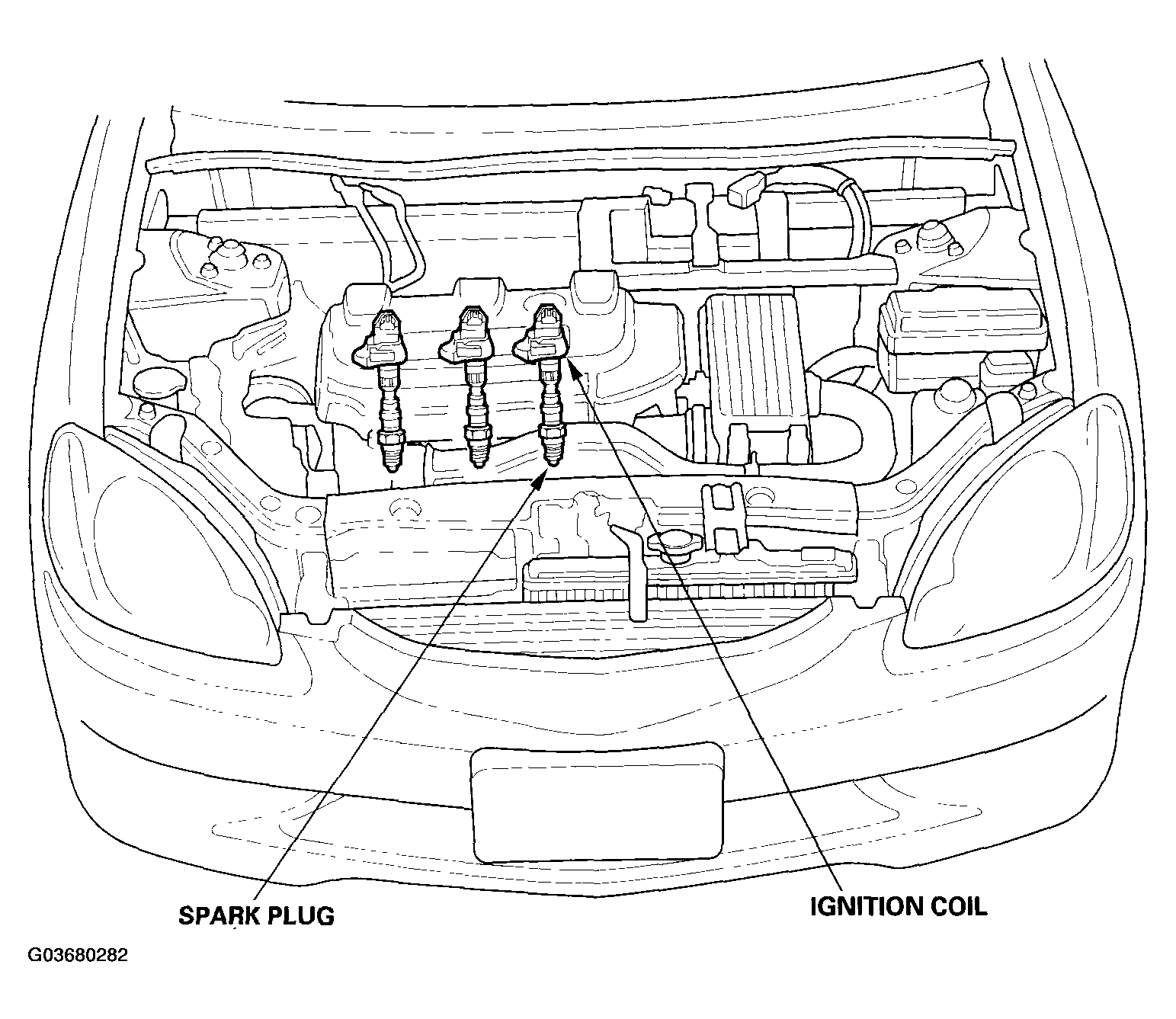 SPARK PLUG

IGNITION COIL

G03680282