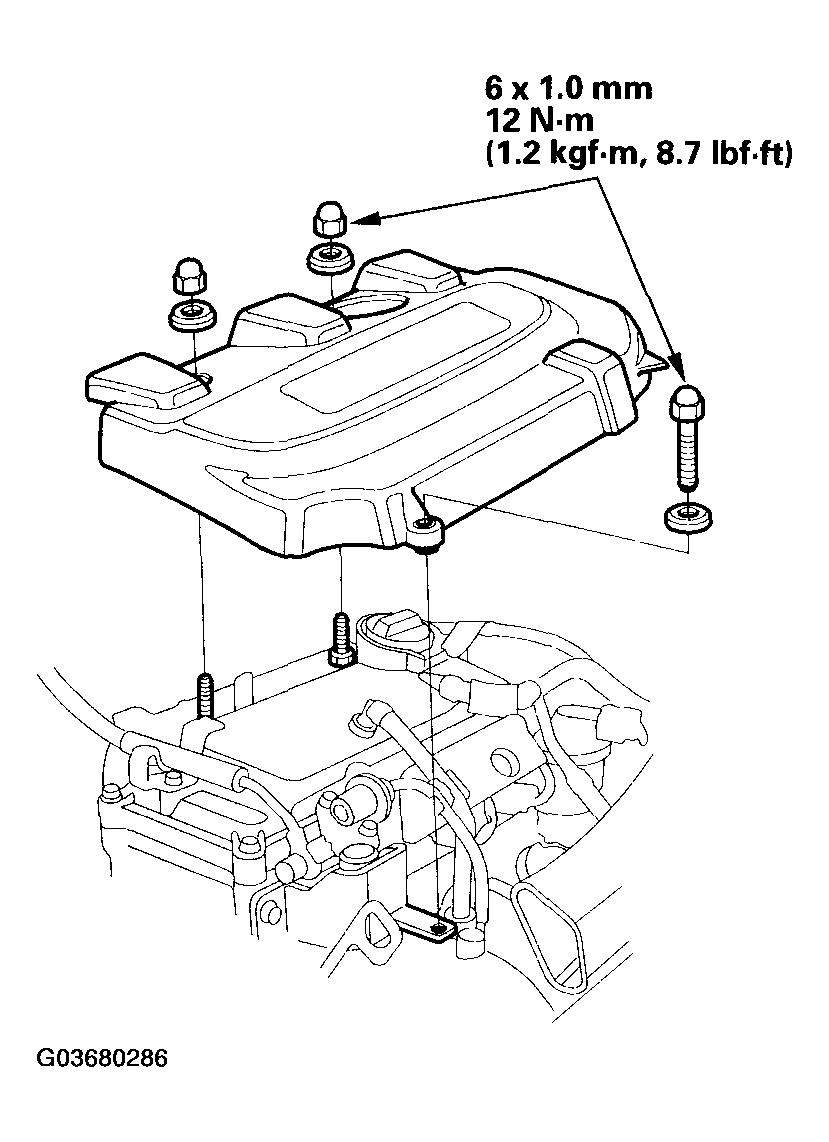 6 x 1.0 mm
12 N·m
(1.2 kgf·m, 8.7 lbf·ft)

G03680286