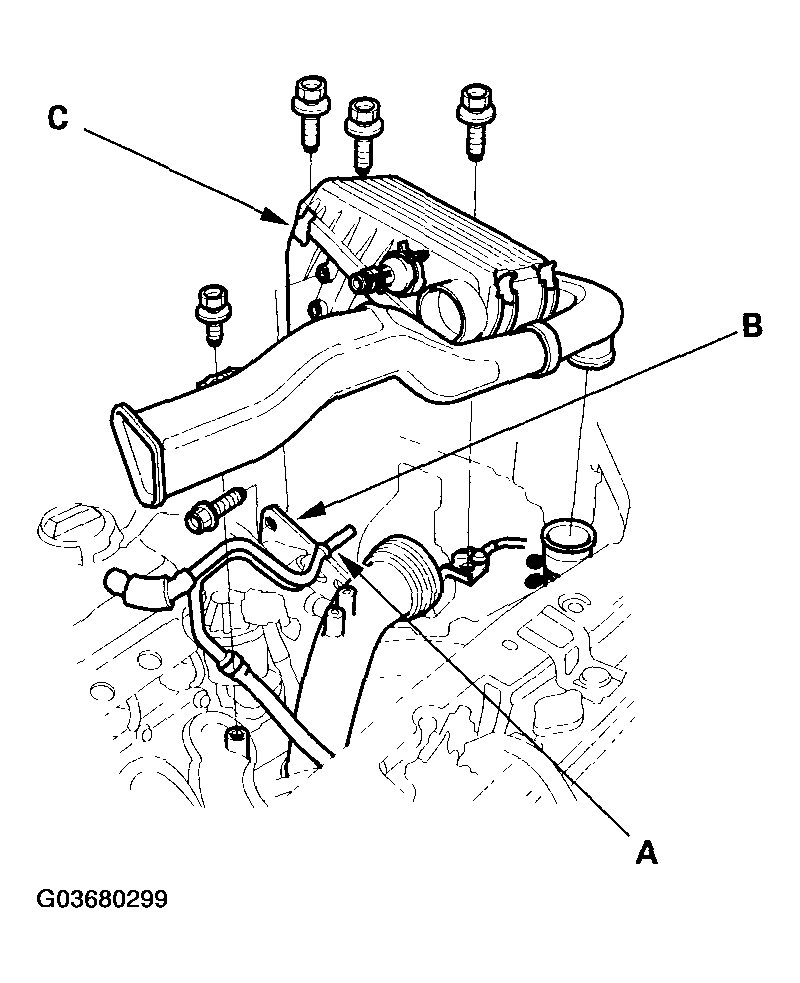 C
B
A
G03680299