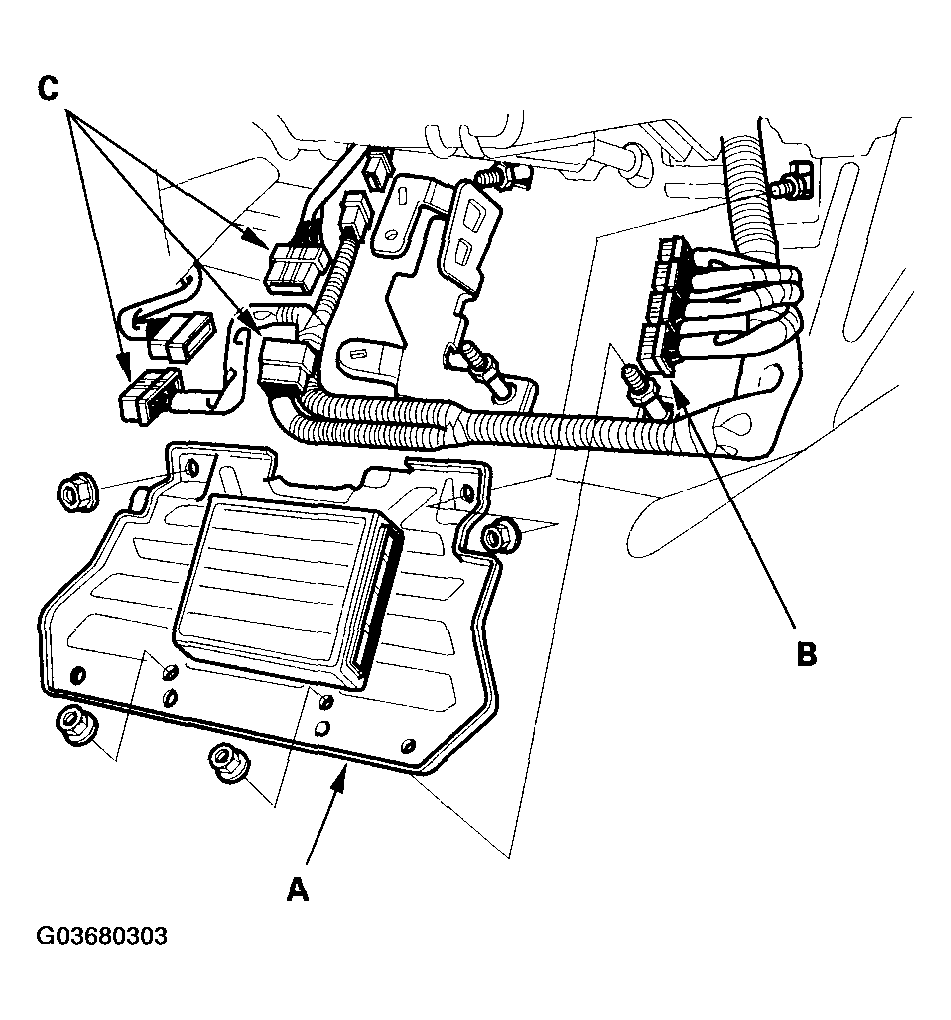 C

B

A

G03680303