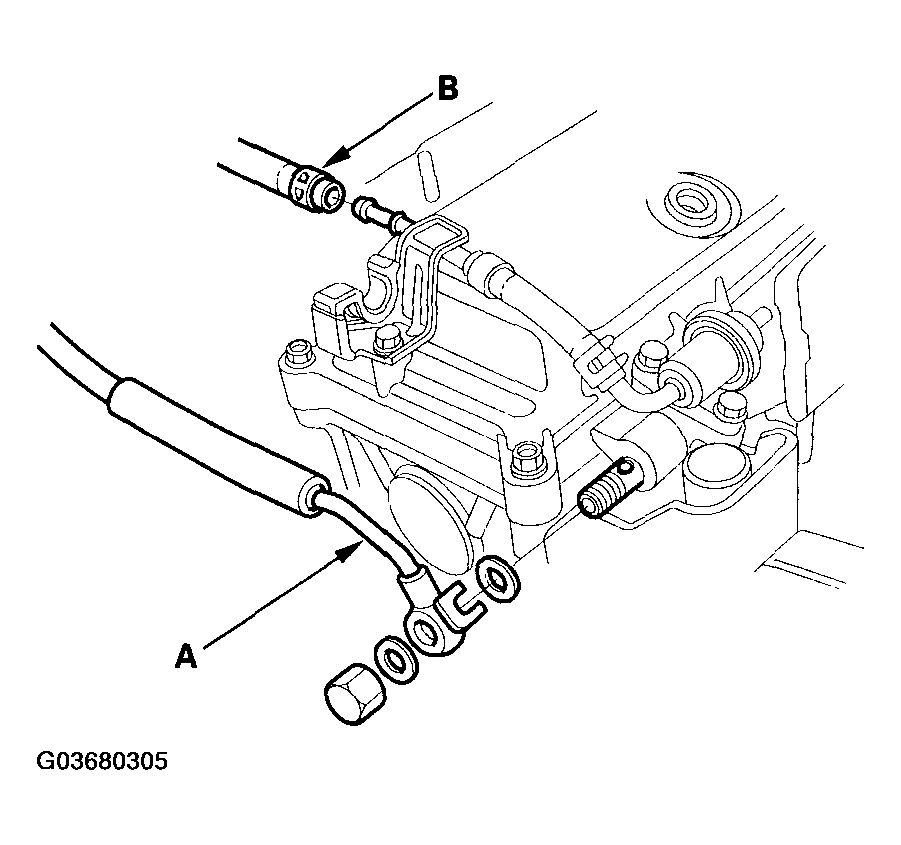 B

A

G03680305