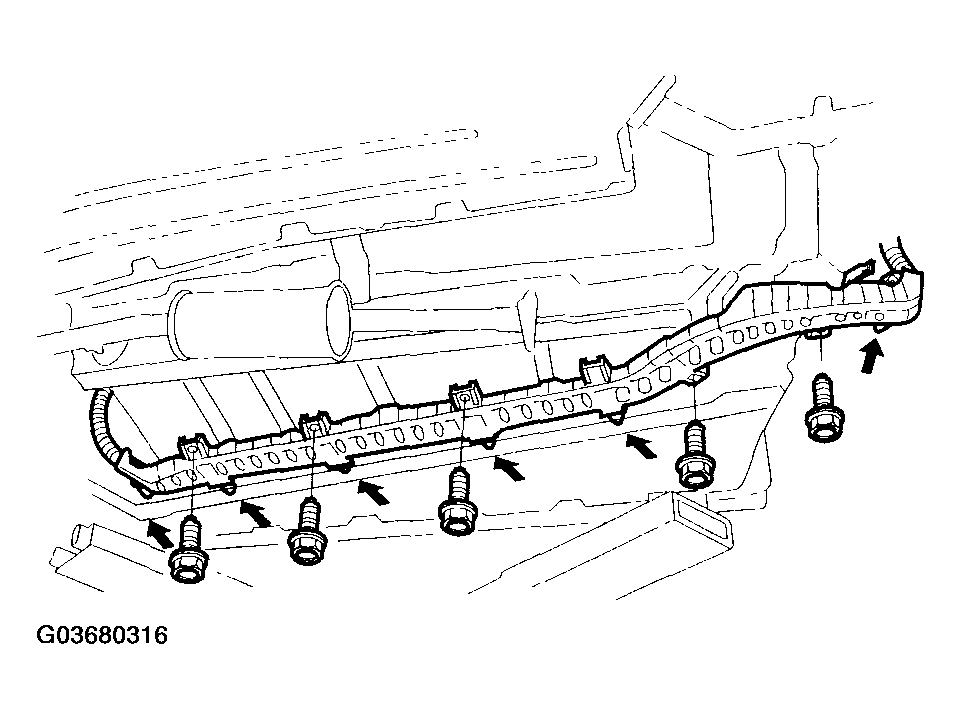 G03680316