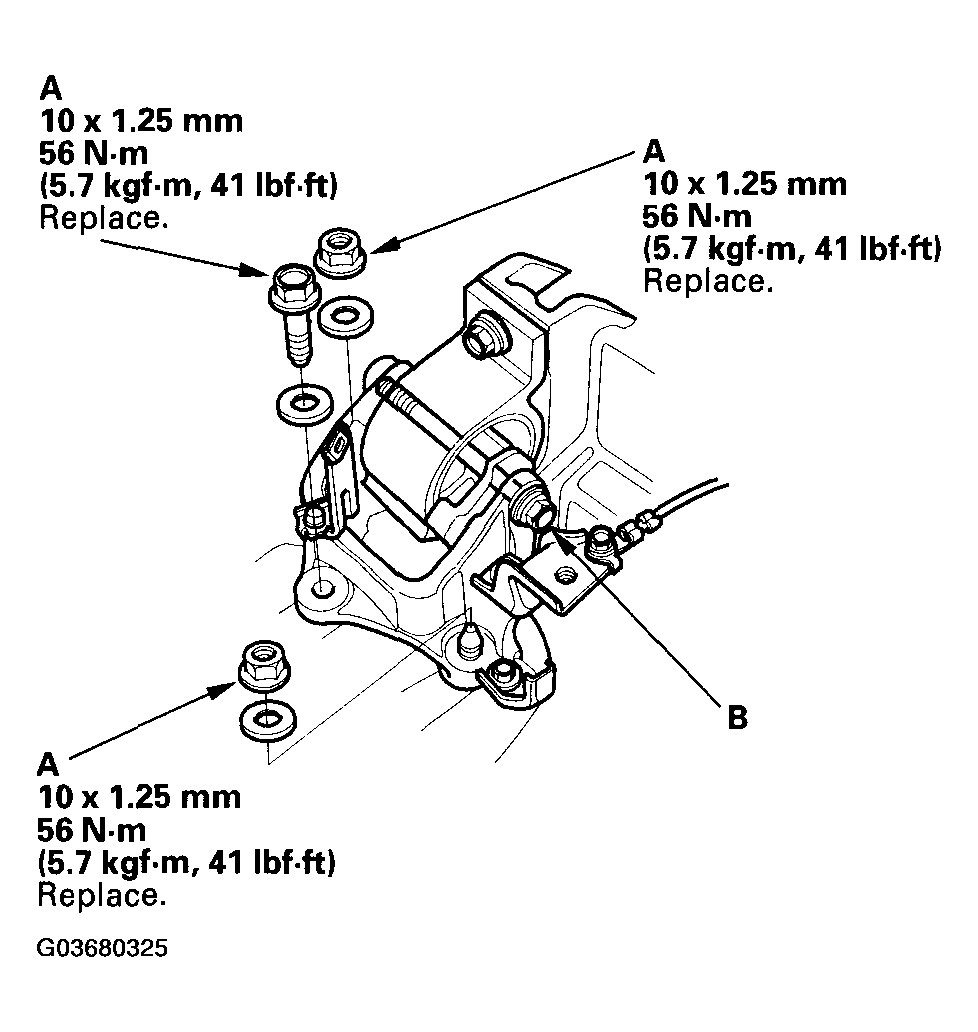 A
10 x 1.25 mm
56 N·m
(5.7 kgf·m, 41 lbf·ft)
Replace.

A
10 x 1.25 mm
56 N·m
(5.7 kgf·m, 41 lbf·ft)
Replace.

B

A
10 x 1.25 mm
56 N·m
(5.7 kgf·m, 41 lbf·ft)
Replace.

G03680325