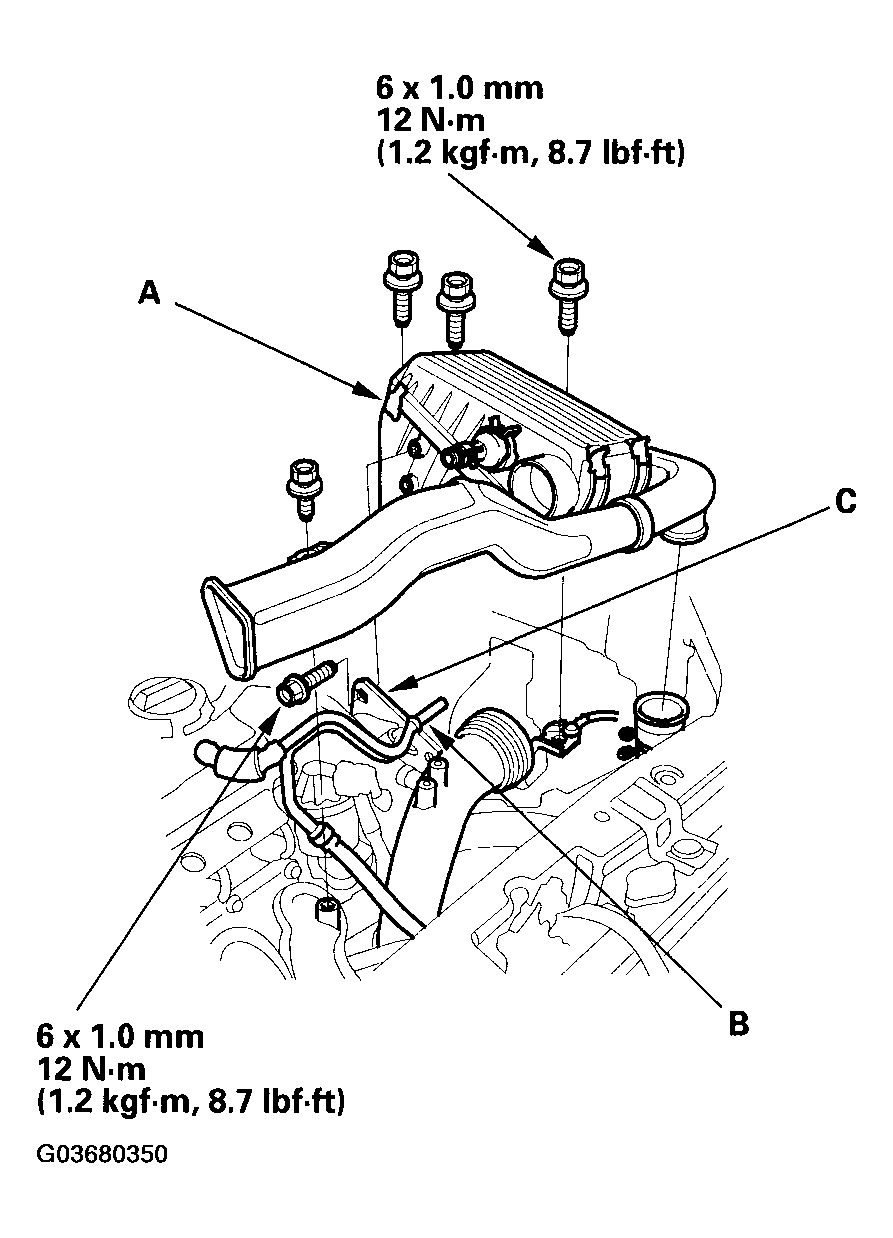 6 x 1.0 mm
12 N·m
(1.2 kgf·m, 8.7 lbf·ft)

A

C

B

6 x 1.0 mm
12 N·m
(1.2 kgf·m, 8.7 lbf·ft)

G03680350