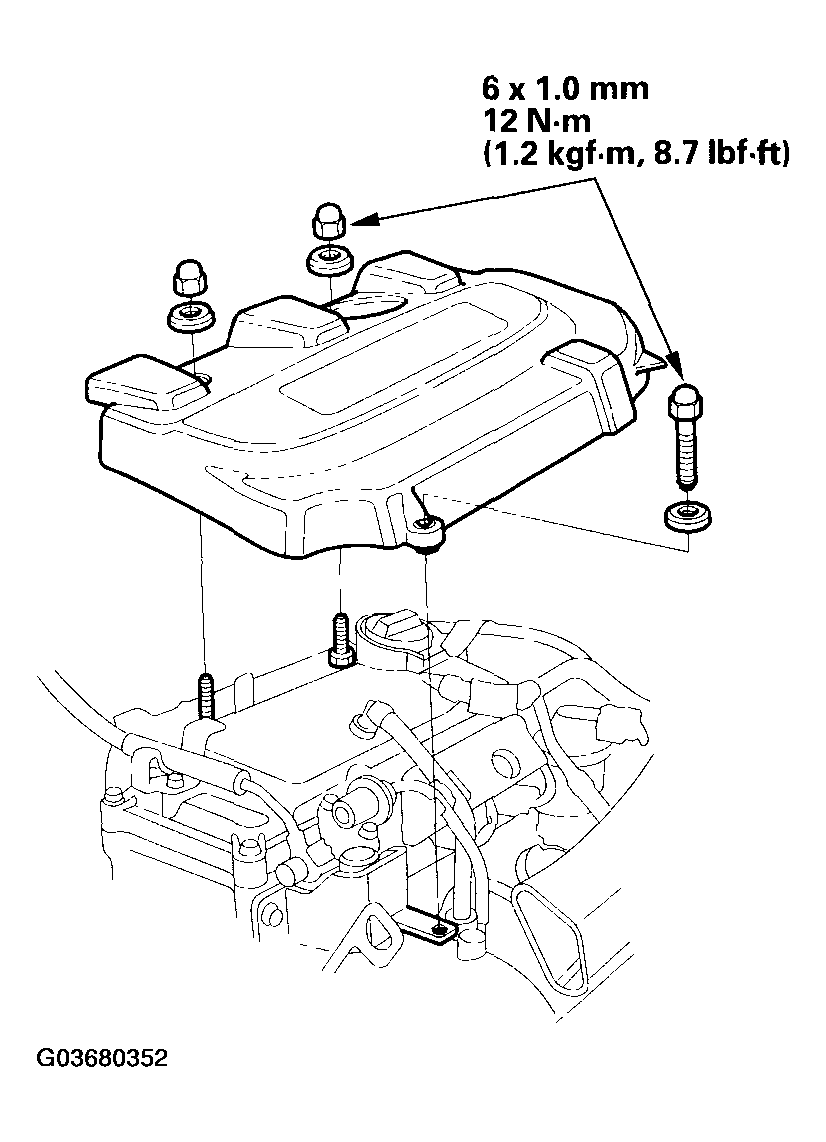 6 x 1.0 mm
12 N·m
(1.2 kgf·m, 8.7 lbf·ft)

G03680352