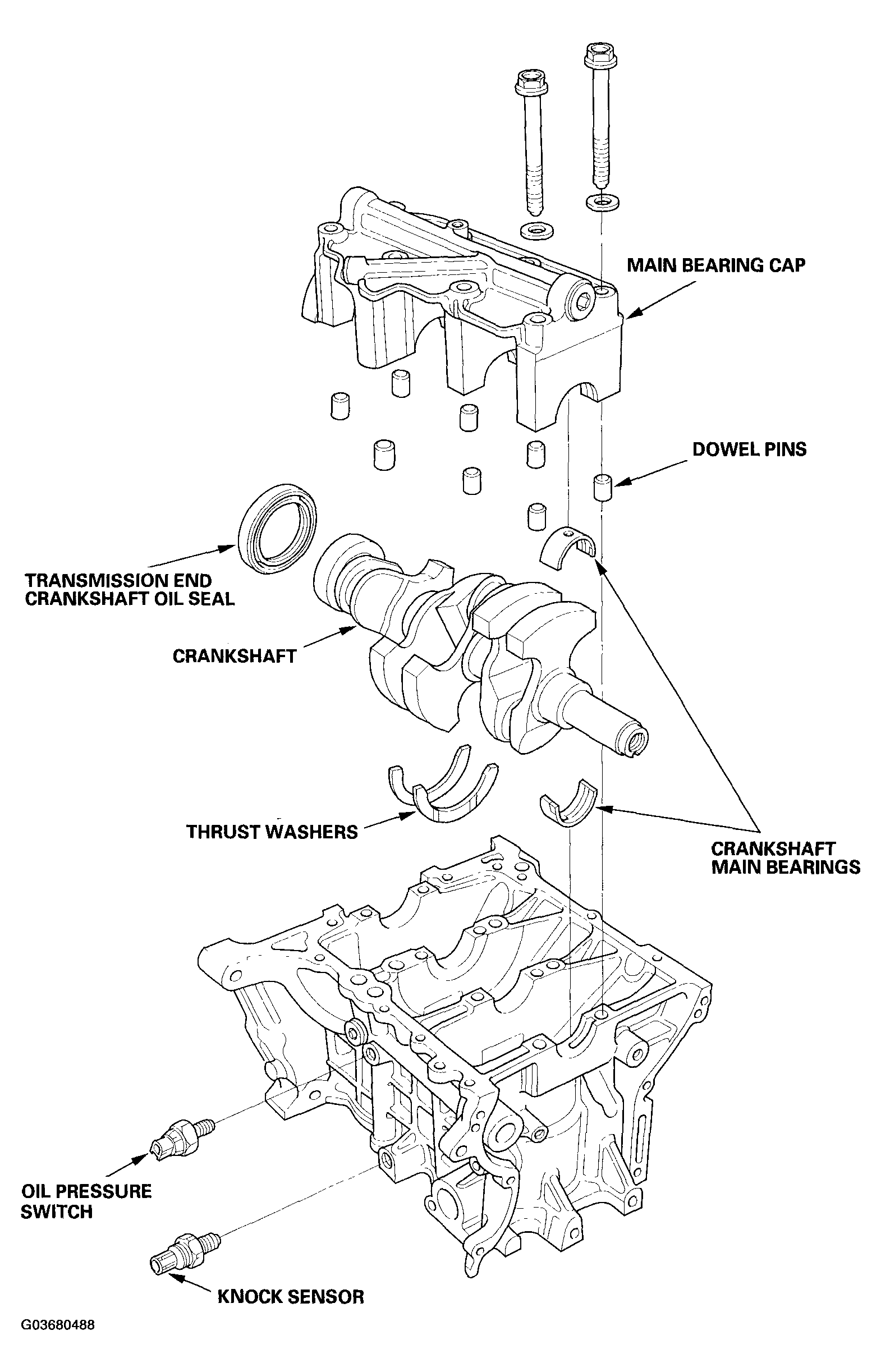 MAIN BEARING CAP

DOWEL PINS

TRANSMISSION END CRANKSHAFT OIL SEAL

CRANKSHAFT

THRUST WASHERS

CRANKSHAFT MAIN BEARINGS

OIL PRESSURE SWITCH

KNOCK SENSOR

G03680488