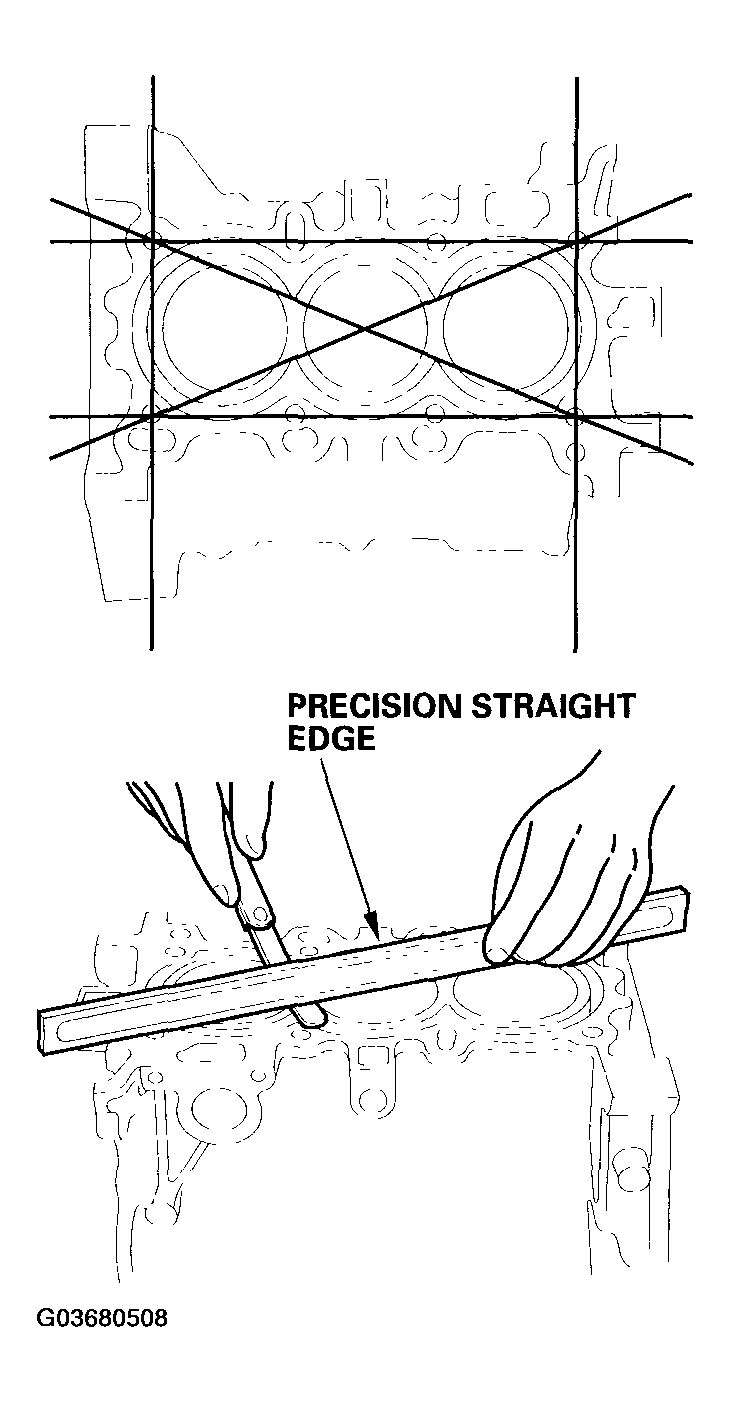 PRECISION STRAIGHT EDGE

G03680508