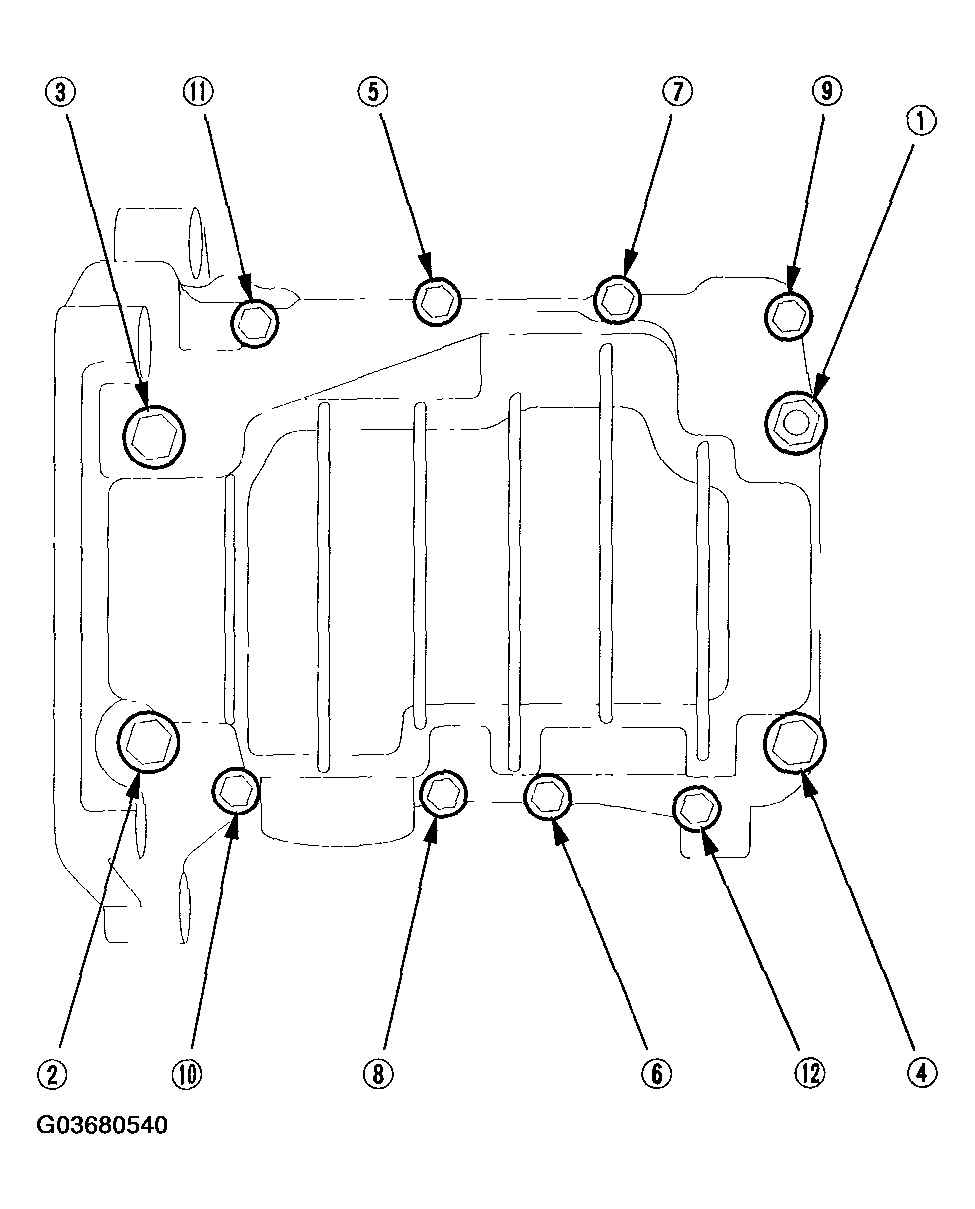 ③ ⑪ ⑤ ⑦ ⑨ ①

② ⑩ ⑧ ⑥ ⑫ ④

G03680540