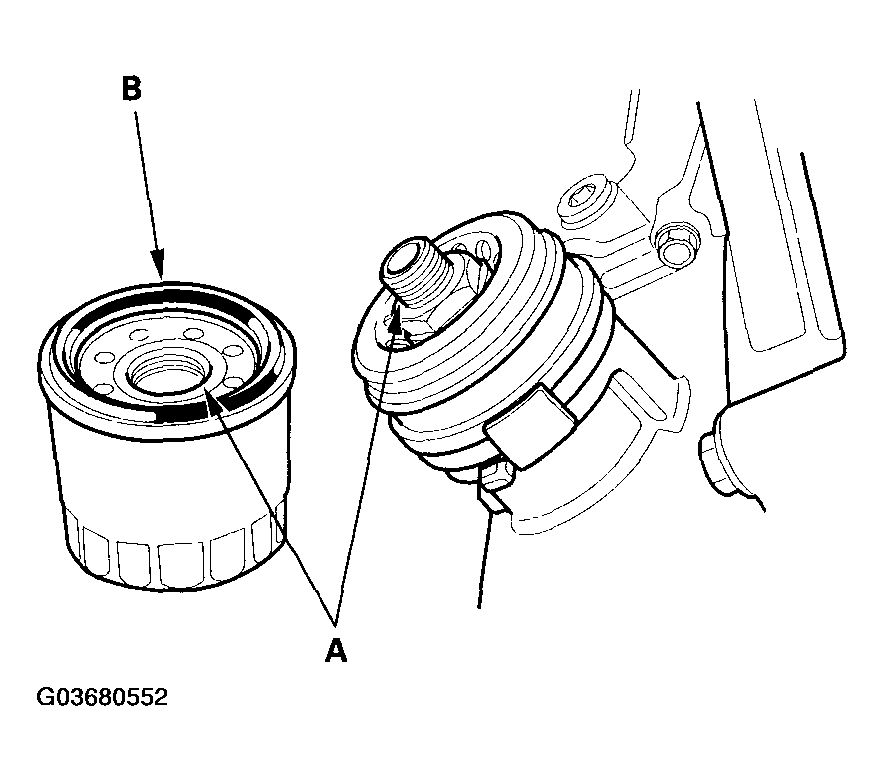 B

A

G03680552