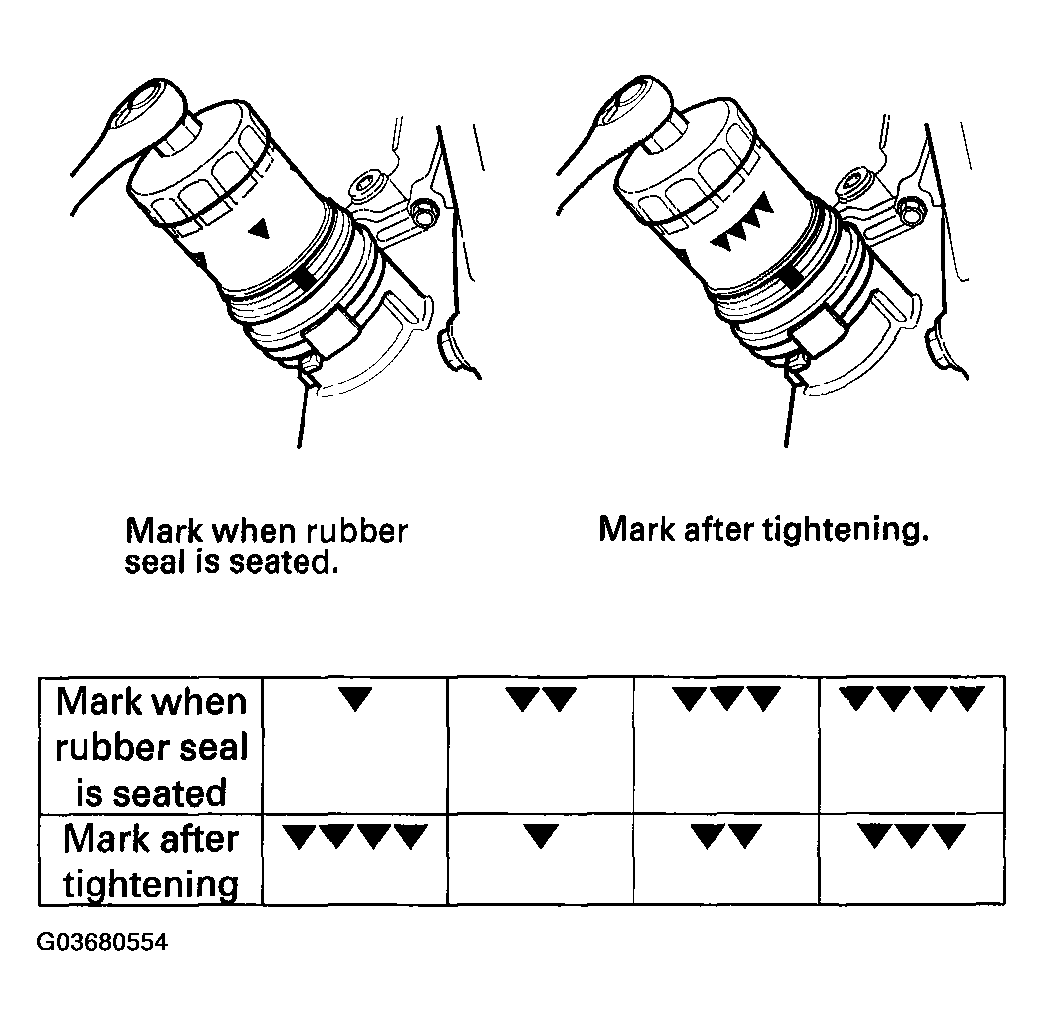 Mark when rubber seal is seated.

Mark after tightening.

| Mark when rubber seal is seated | ▼ | ▼▼ | ▼▼▼ | ▼▼▼▼ |
|---|---|---|---|---|
| Mark after tightening | ▼▼▼▼ | ▼ | ▼▼ | ▼▼▼ |

G03680554