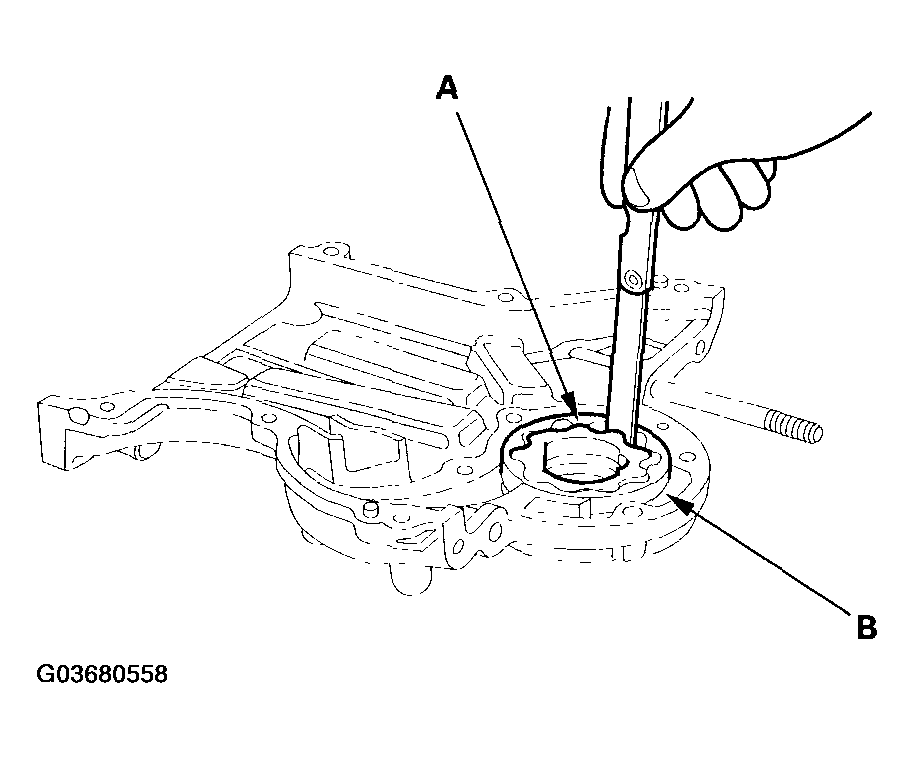 A

B

G03680558