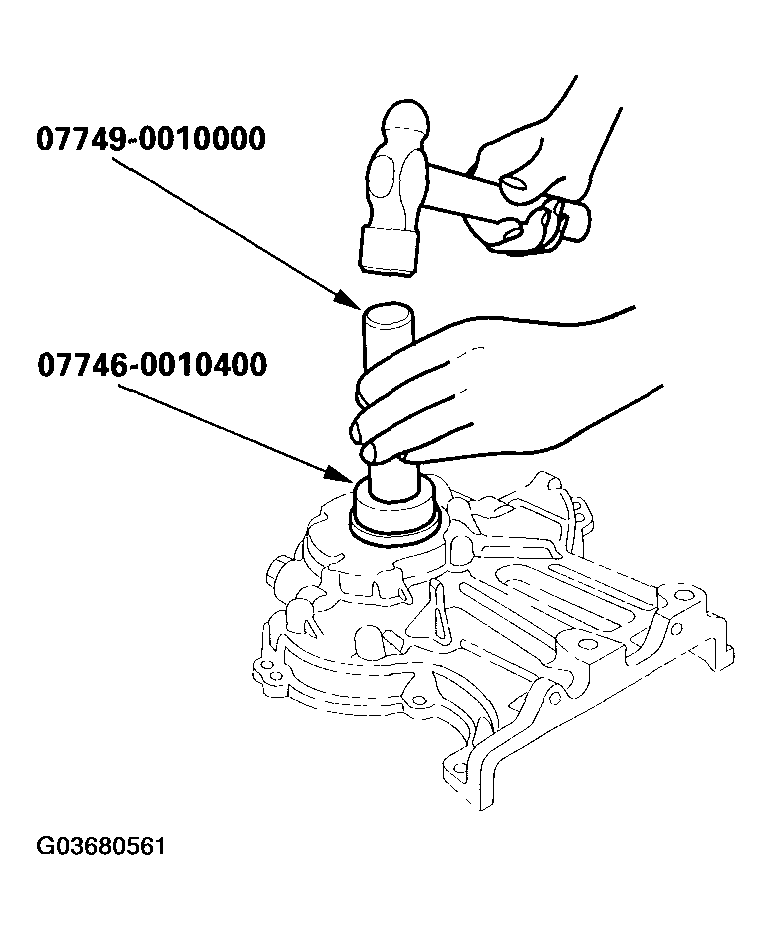 07749-0010000

07746-0010400

G03680561