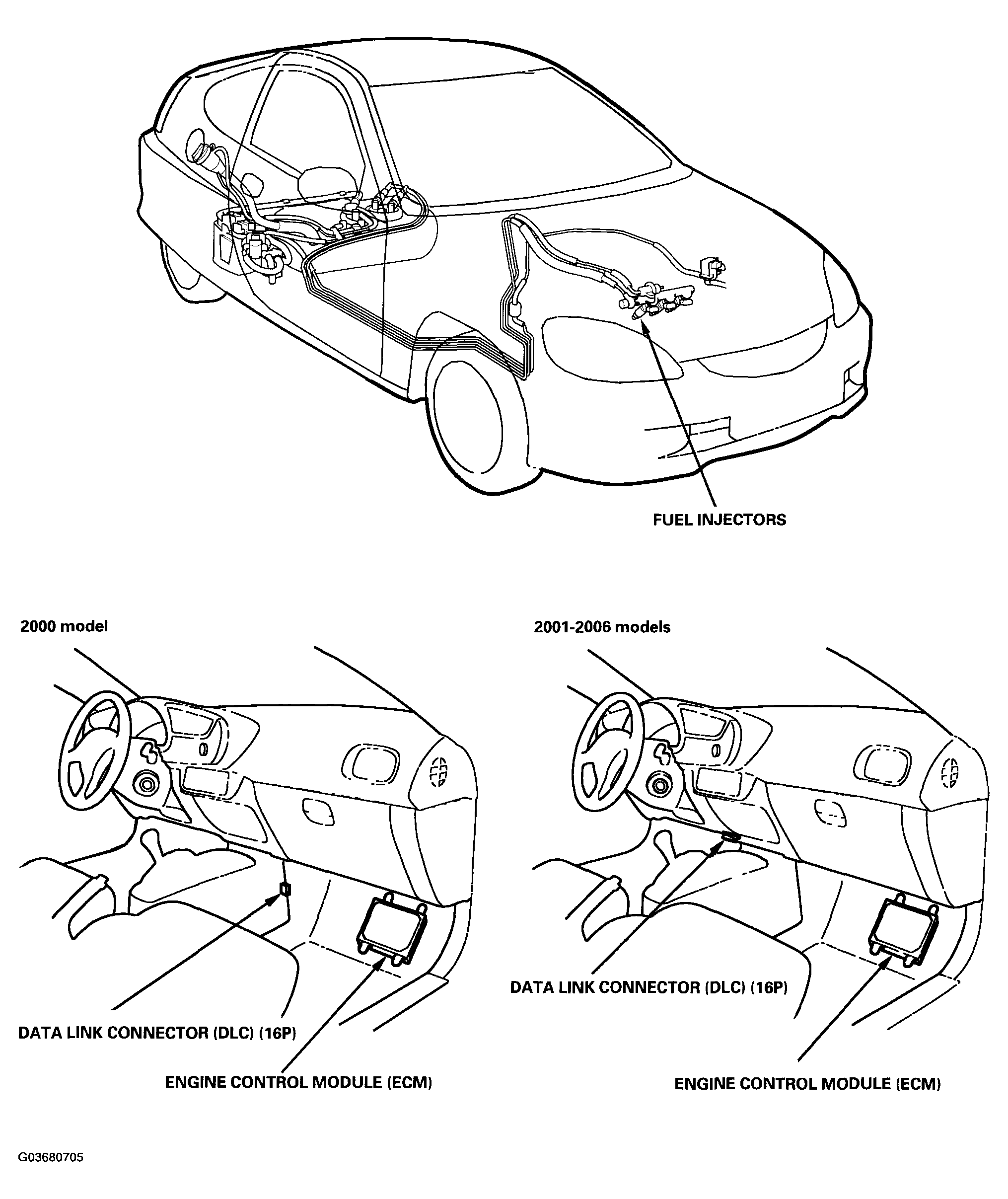 FUEL INJECTORS

2000 model

DATA LINK CONNECTOR (DLC) (16P)

ENGINE CONTROL MODULE (ECM)

2001-2006 models

DATA LINK CONNECTOR (DLC) (16P)

ENGINE CONTROL MODULE (ECM)

G03680705