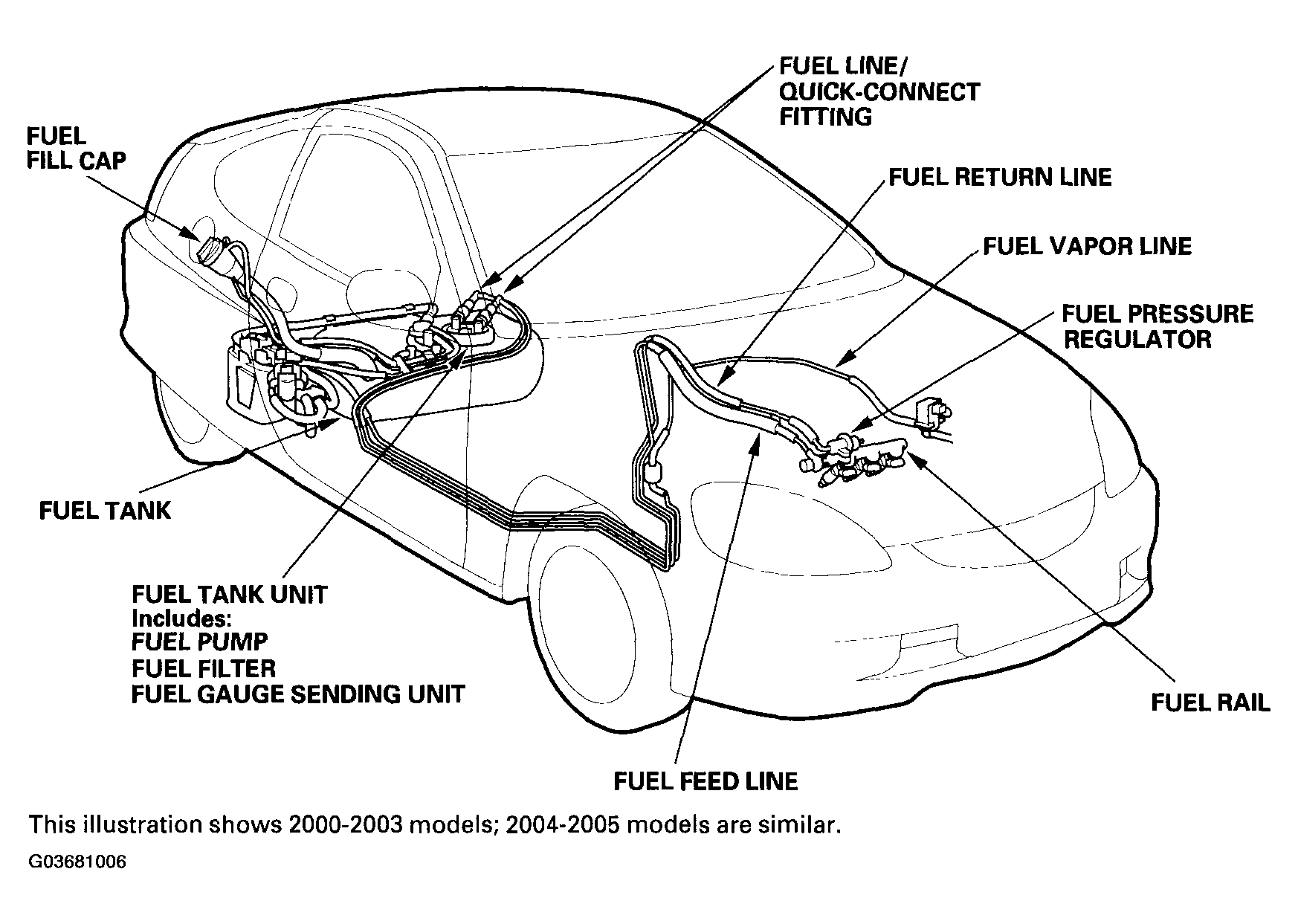 FUEL FILL CAP

FUEL LINE/ QUICK-CONNECT FITTING

FUEL RETURN LINE

FUEL VAPOR LINE

FUEL PRESSURE REGULATOR

FUEL TANK

FUEL TANK UNIT
Includes:
FUEL PUMP
FUEL FILTER
FUEL GAUGE SENDING UNIT

FUEL RAIL

FUEL FEED LINE

This illustration shows 2000-2003 models; 2004-2005 models are similar.

G03681006