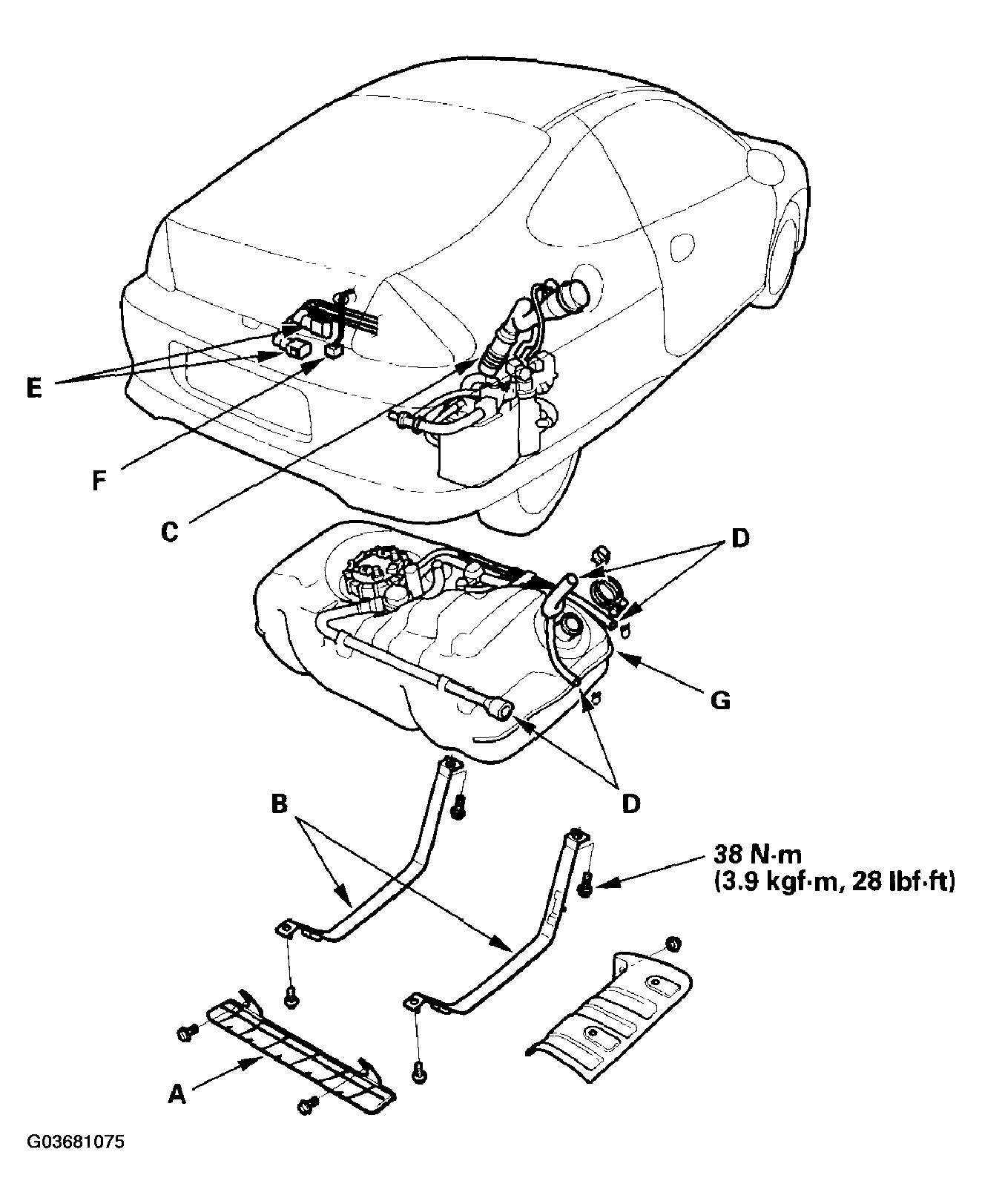 E

F

C

D

G

D

B

38 N·m
(3.9 kgf·m, 28 lbf·ft)

A

G03681075