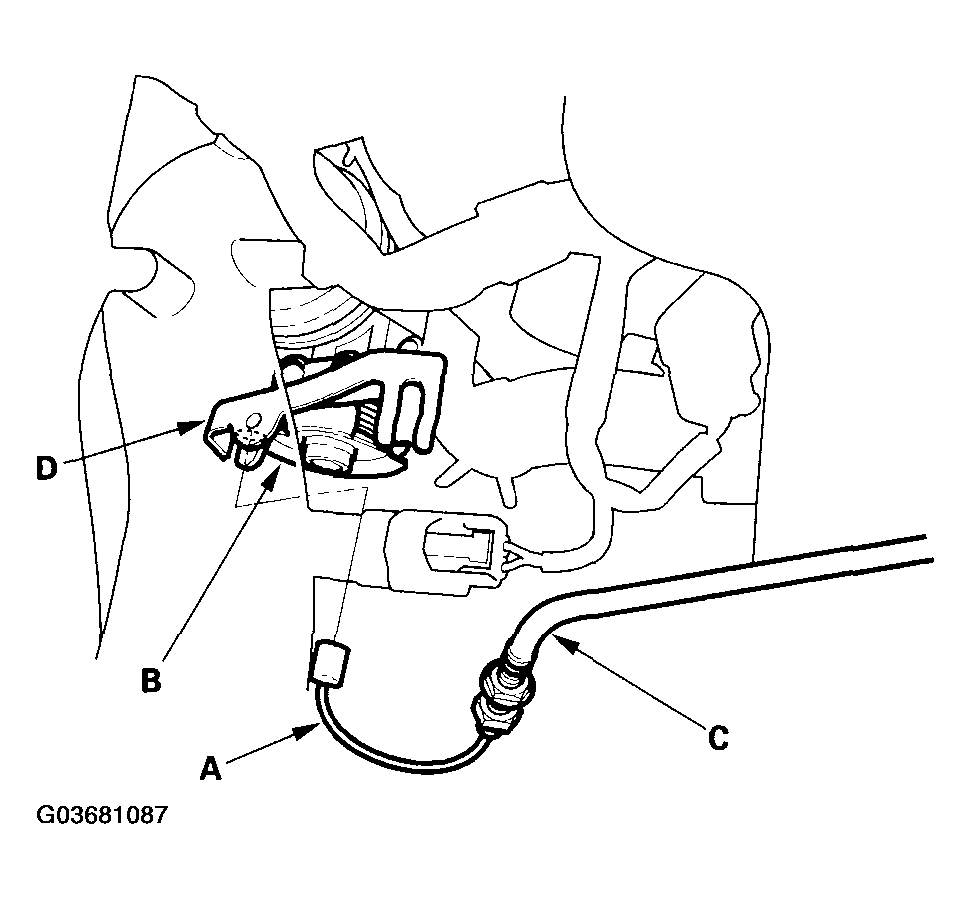 D
B
A
C
G03681087