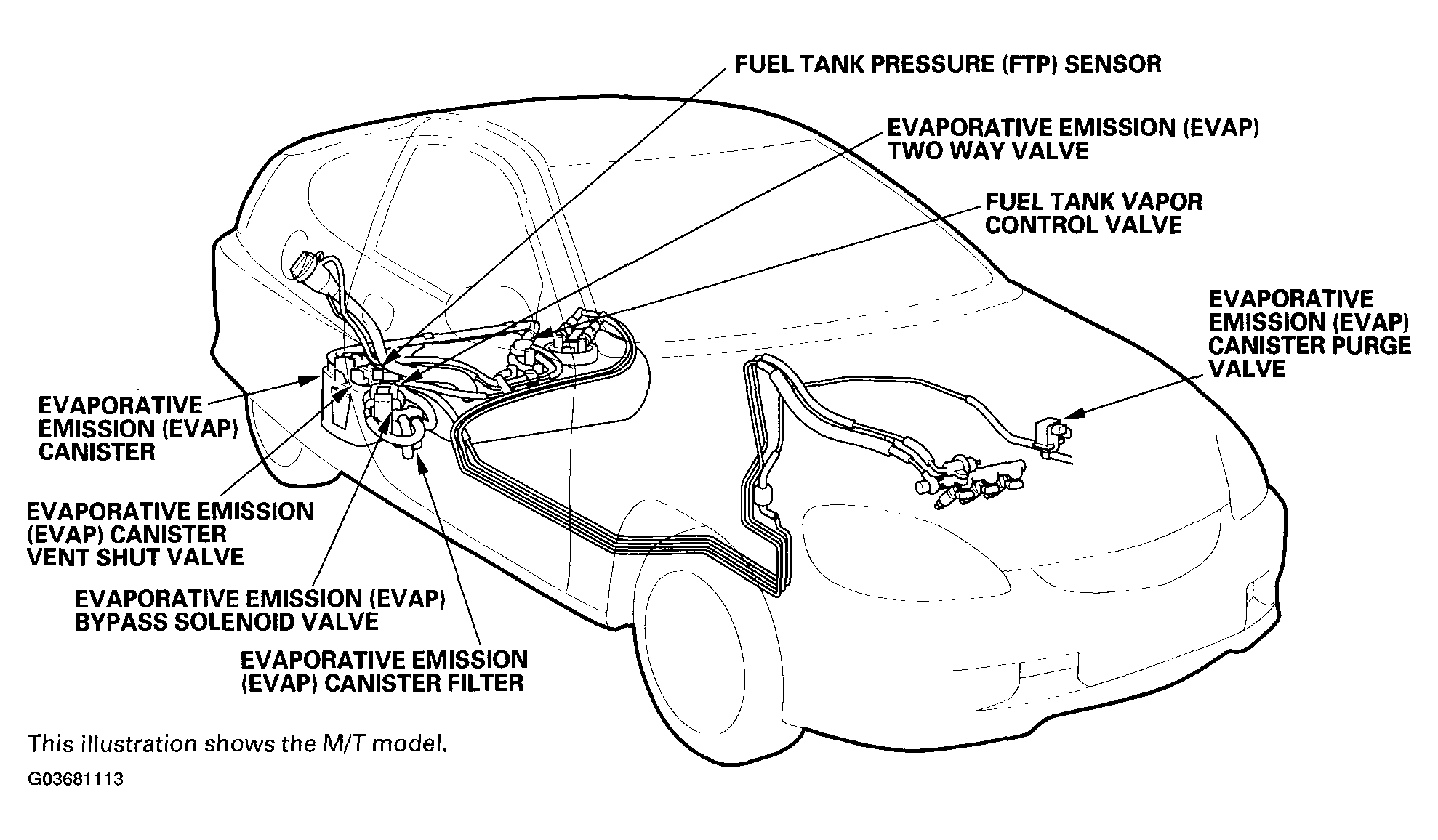 FUEL TANK PRESSURE (FTP) SENSOR

EVAPORATIVE EMISSION (EVAP) TWO WAY VALVE

FUEL TANK VAPOR CONTROL VALVE

EVAPORATIVE EMISSION (EVAP) CANISTER PURGE VALVE

EVAPORATIVE EMISSION (EVAP) CANISTER

EVAPORATIVE EMISSION (EVAP) CANISTER VENT SHUT VALVE

EVAPORATIVE EMISSION (EVAP) BYPASS SOLENOID VALVE

EVAPORATIVE EMISSION (EVAP) CANISTER FILTER

This illustration shows the M/T model.

G03681113