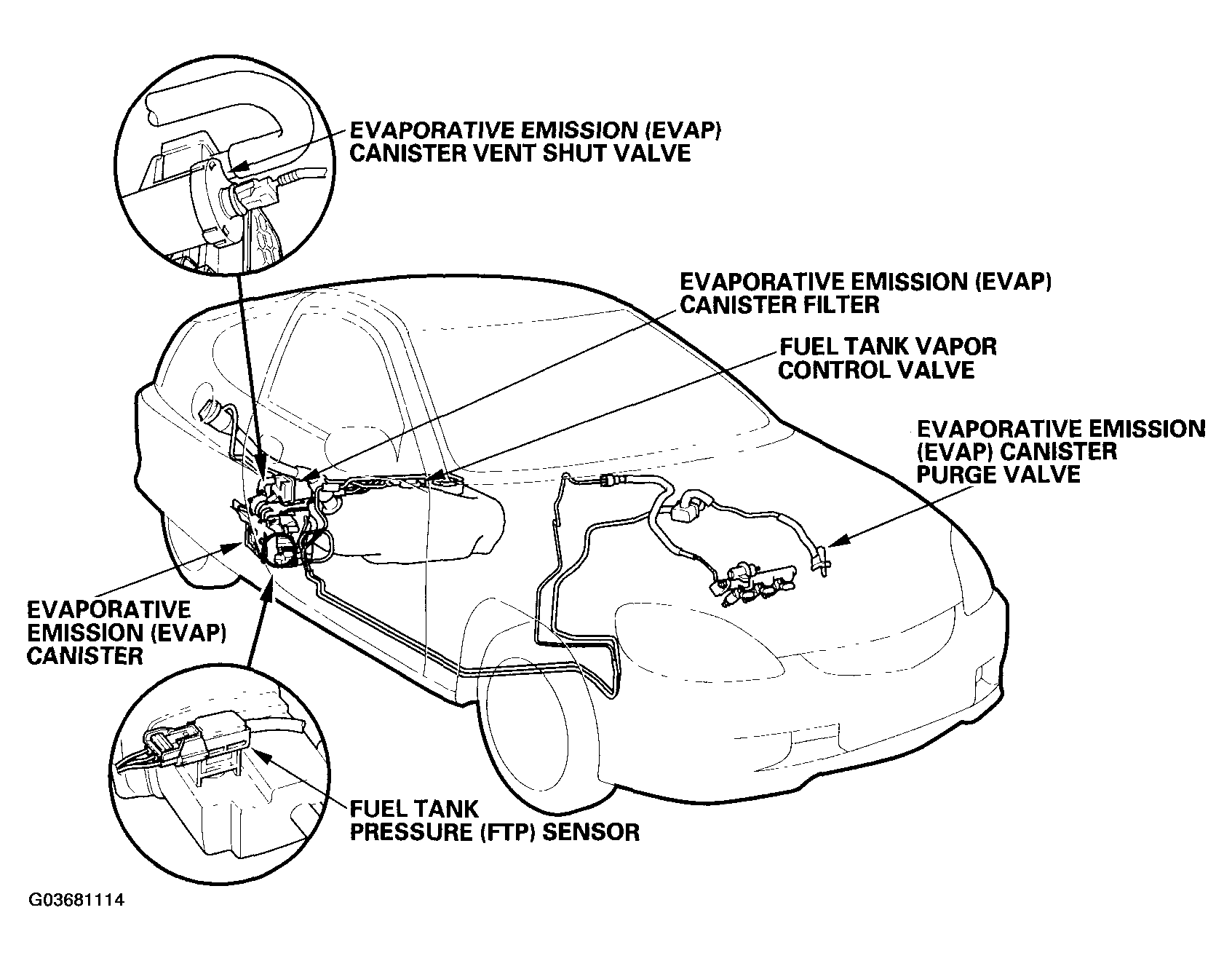 EVAPORATIVE EMISSION (EVAP) CANISTER VENT SHUT VALVE

EVAPORATIVE EMISSION (EVAP) CANISTER FILTER

FUEL TANK VAPOR CONTROL VALVE

EVAPORATIVE EMISSION (EVAP) CANISTER PURGE VALVE

EVAPORATIVE EMISSION (EVAP) CANISTER

FUEL TANK PRESSURE (FTP) SENSOR

G03681114