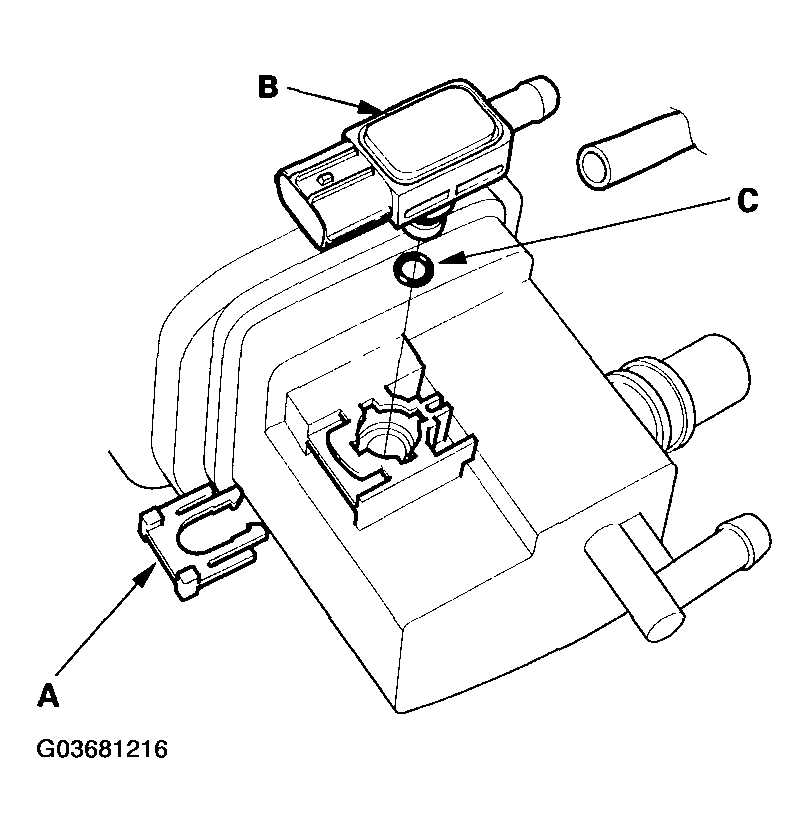 B

C

A

G03681216