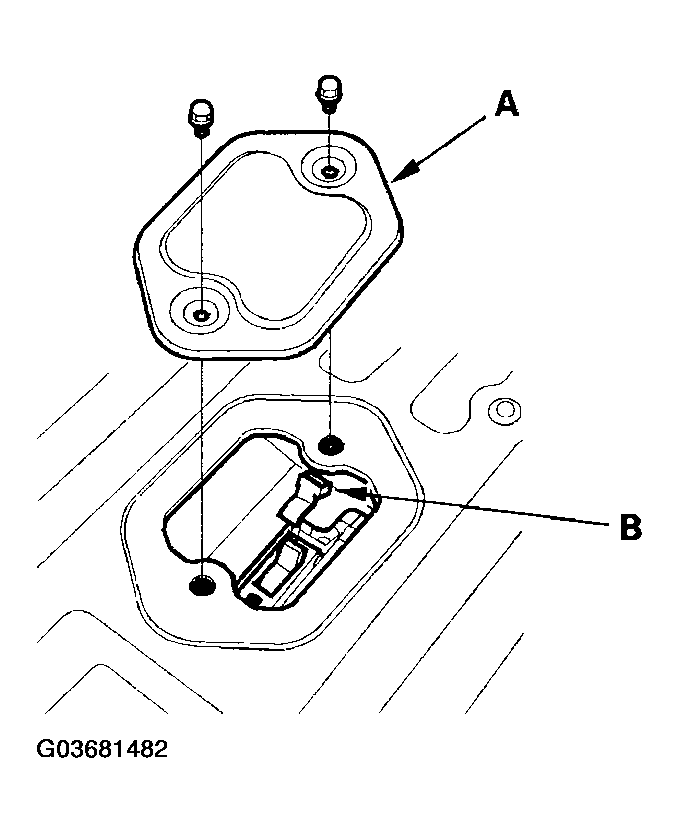 A

B

G03681482