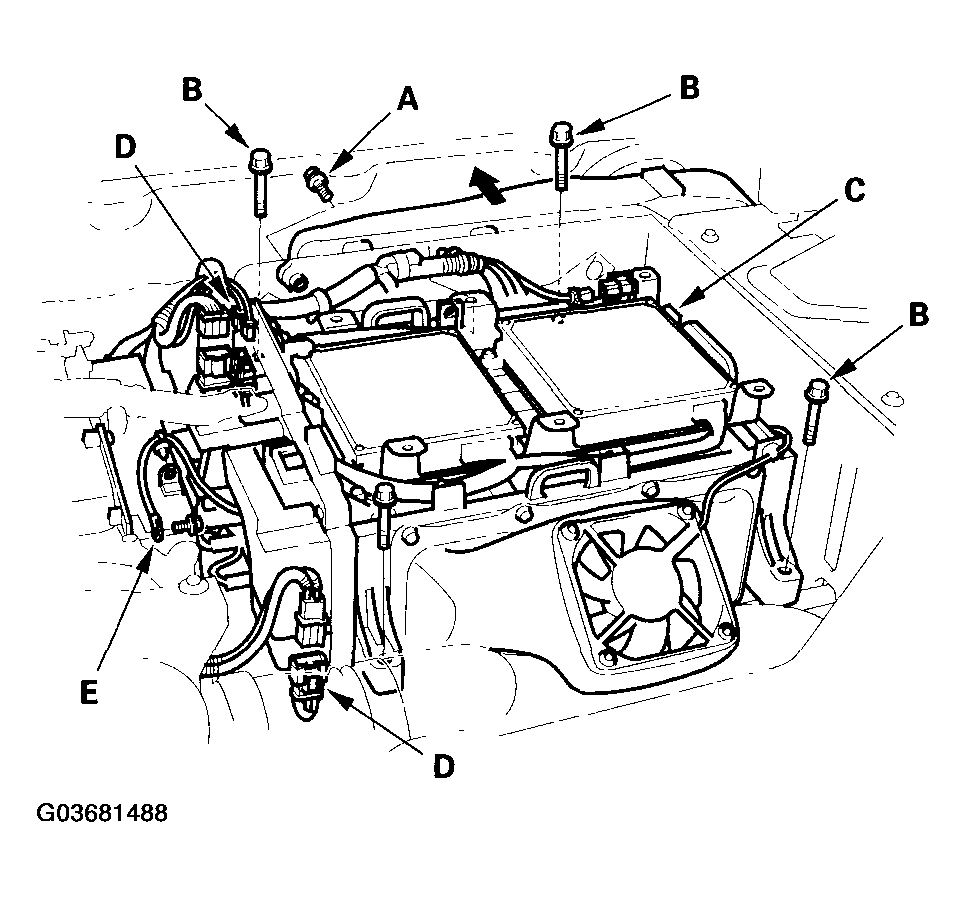 B
A
B
D
C
B
E
D
G03681488