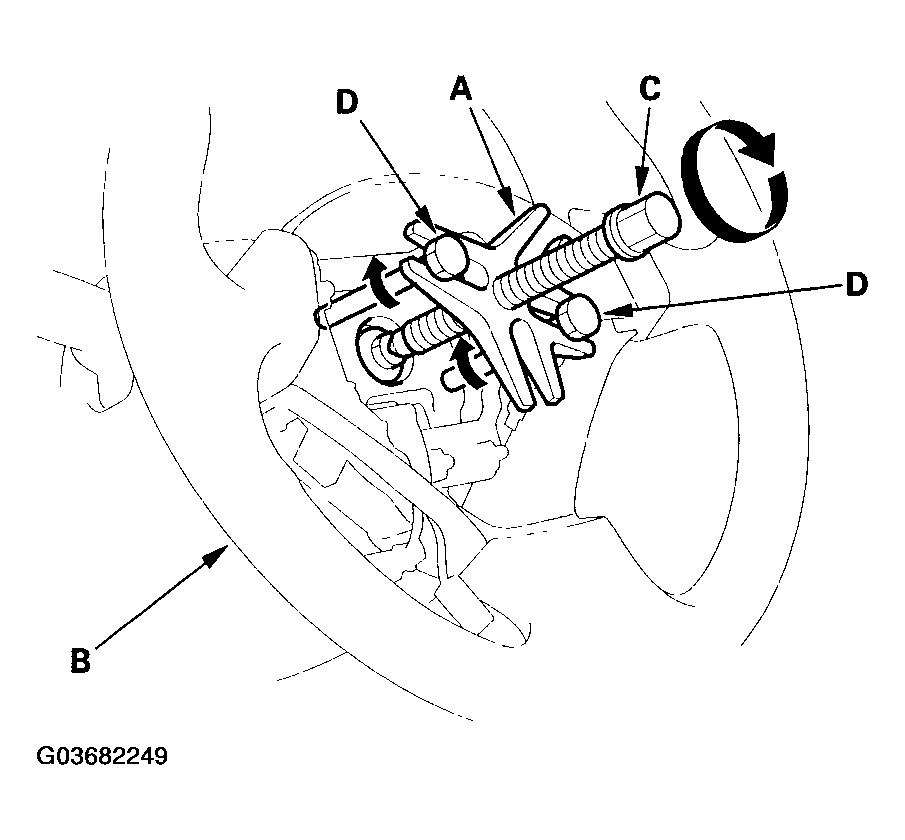 D
A
C
D
B
G03682249