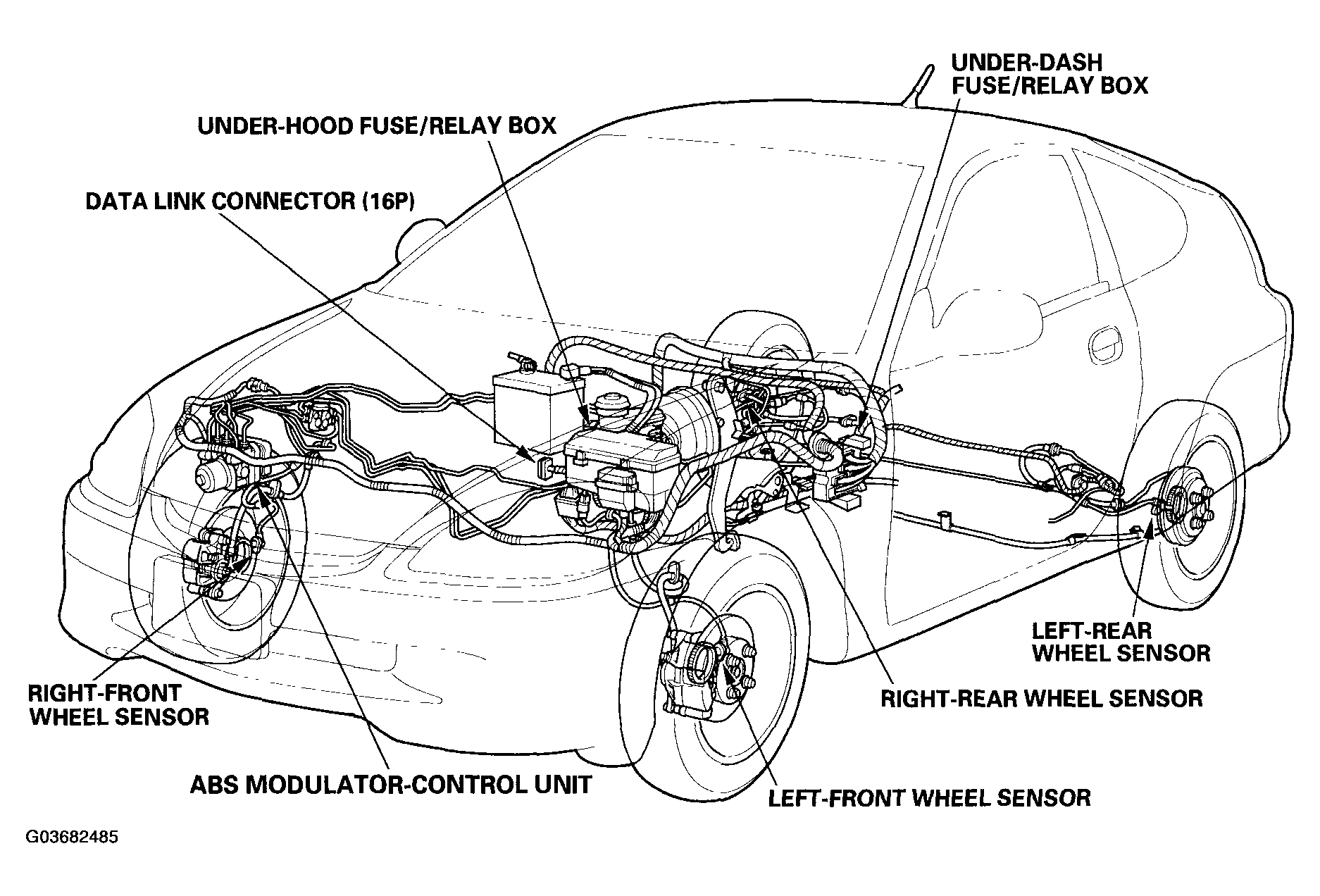 UNDER-DASH FUSE/RELAY BOX

UNDER-HOOD FUSE/RELAY BOX

DATA LINK CONNECTOR (16P)

LEFT-REAR WHEEL SENSOR

RIGHT-FRONT WHEEL SENSOR

RIGHT-REAR WHEEL SENSOR

ABS MODULATOR-CONTROL UNIT

LEFT-FRONT WHEEL SENSOR

G03682485