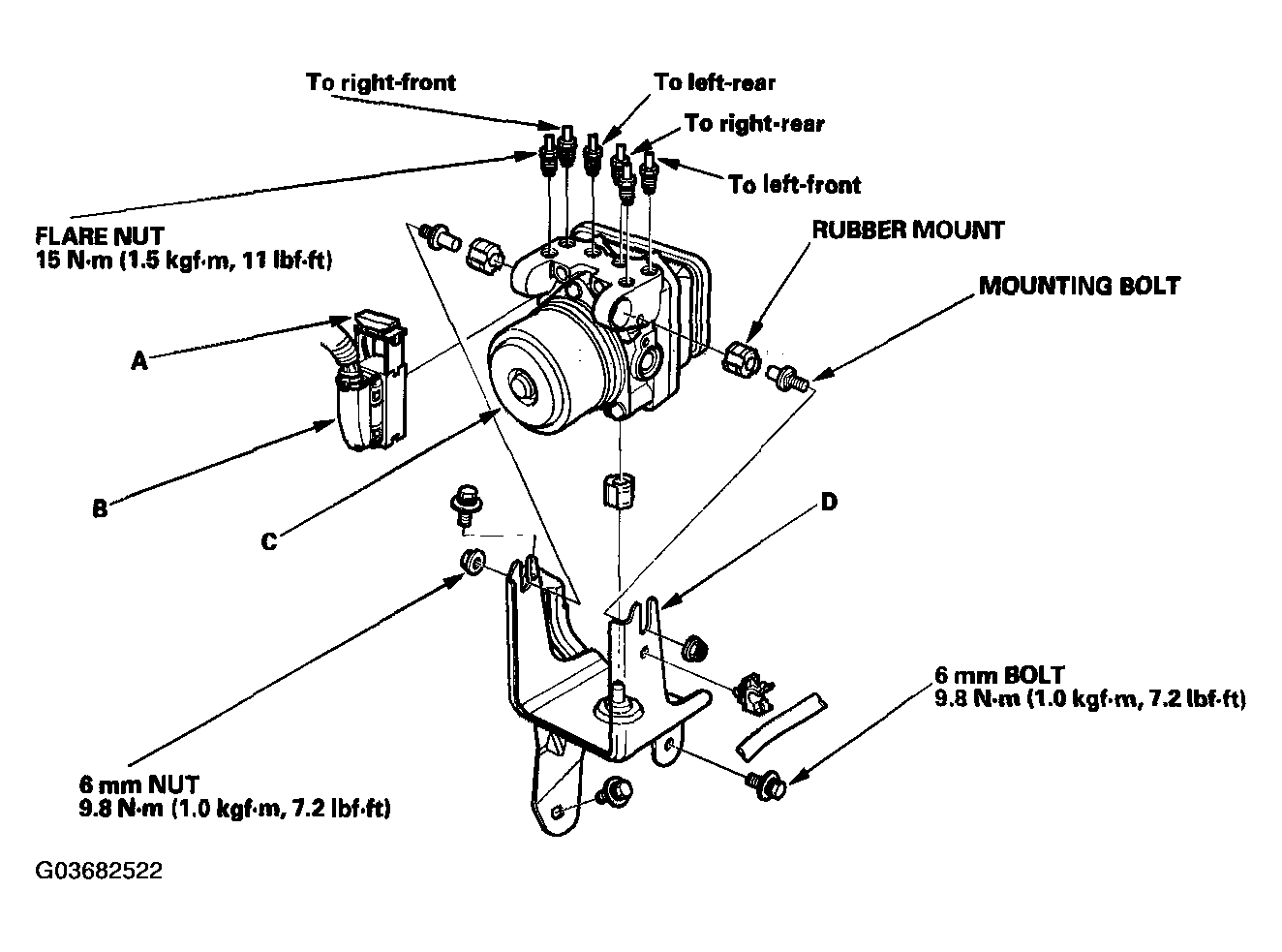 To right-front
To left-rear
To right-rear
To left-front
FLARE NUT
15 N·m (1.5 kgf·m, 11 lbf·ft)
RUBBER MOUNT
MOUNTING BOLT
A
B
C
D
6 mm BOLT
9.8 N·m (1.0 kgf·m, 7.2 lbf·ft)
6 mm NUT
9.8 N·m (1.0 kgf·m, 7.2 lbf·ft)
G03682522