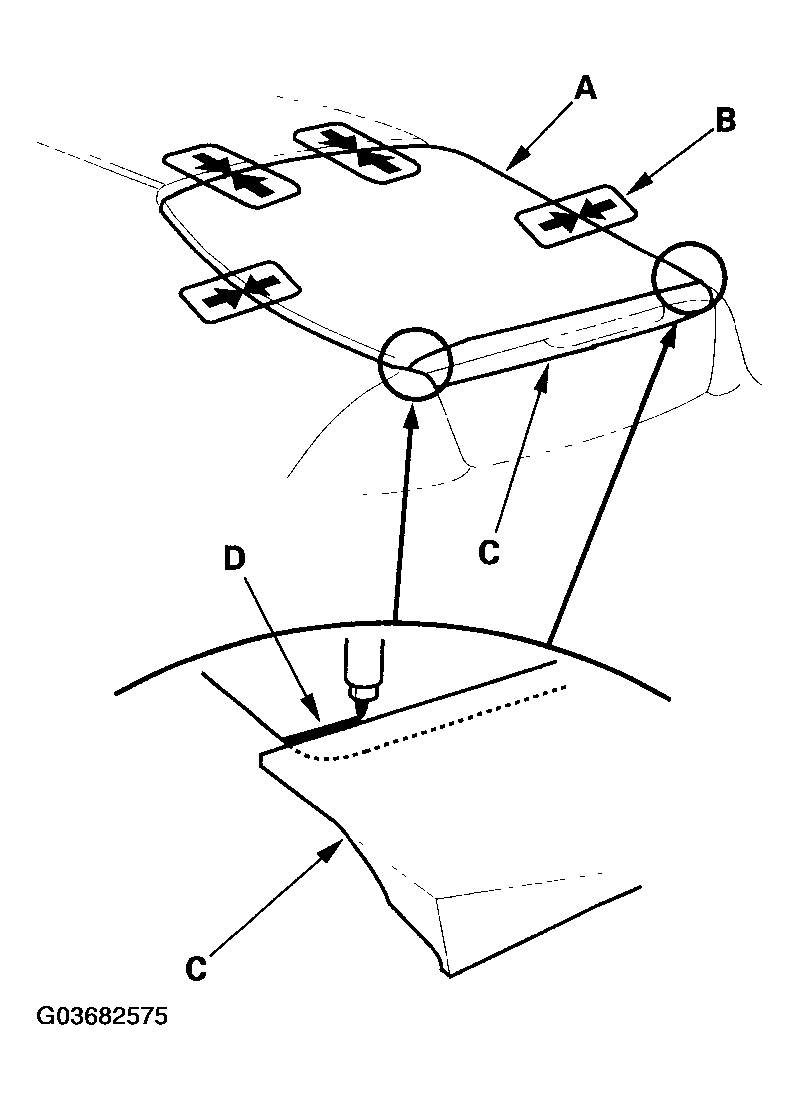 A
B
C
D
C
G03682575