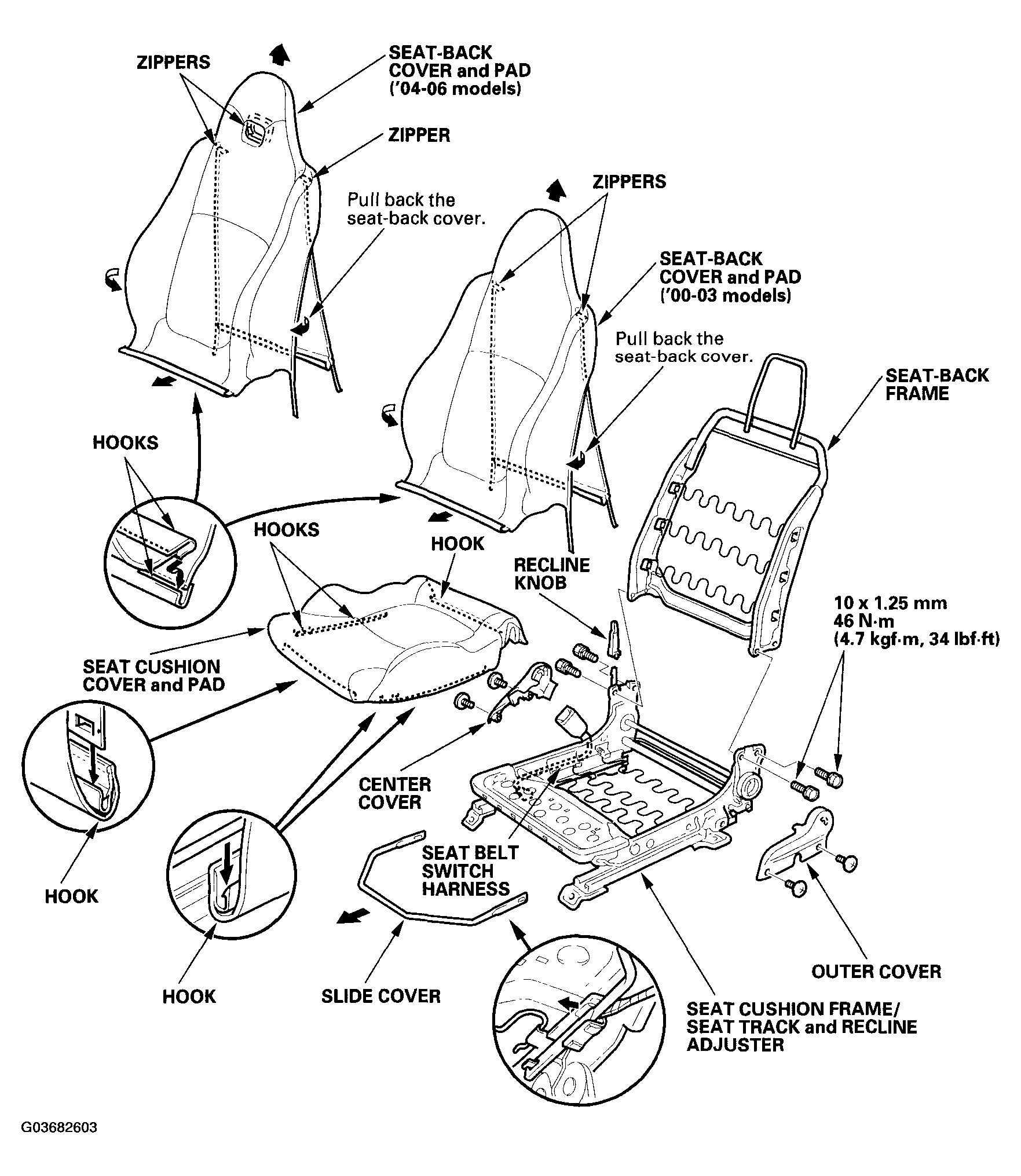 ZIPPERS

SEAT-BACK COVER and PAD ('04-06 models)

ZIPPER

Pull back the seat-back cover.

ZIPPERS

SEAT-BACK COVER and PAD ('00-03 models)

Pull back the seat-back cover.

SEAT-BACK FRAME

HOOKS

HOOKS

HOOK

RECLINE KNOB

10 x 1.25 mm
46 N·m
(4.7 kgf·m, 34 lbf·ft)

SEAT CUSHION COVER and PAD

CENTER COVER

SEAT BELT SWITCH HARNESS

HOOK

HOOK

SLIDE COVER

OUTER COVER

SEAT CUSHION FRAME/ SEAT TRACK and RECLINE ADJUSTER

G03682603