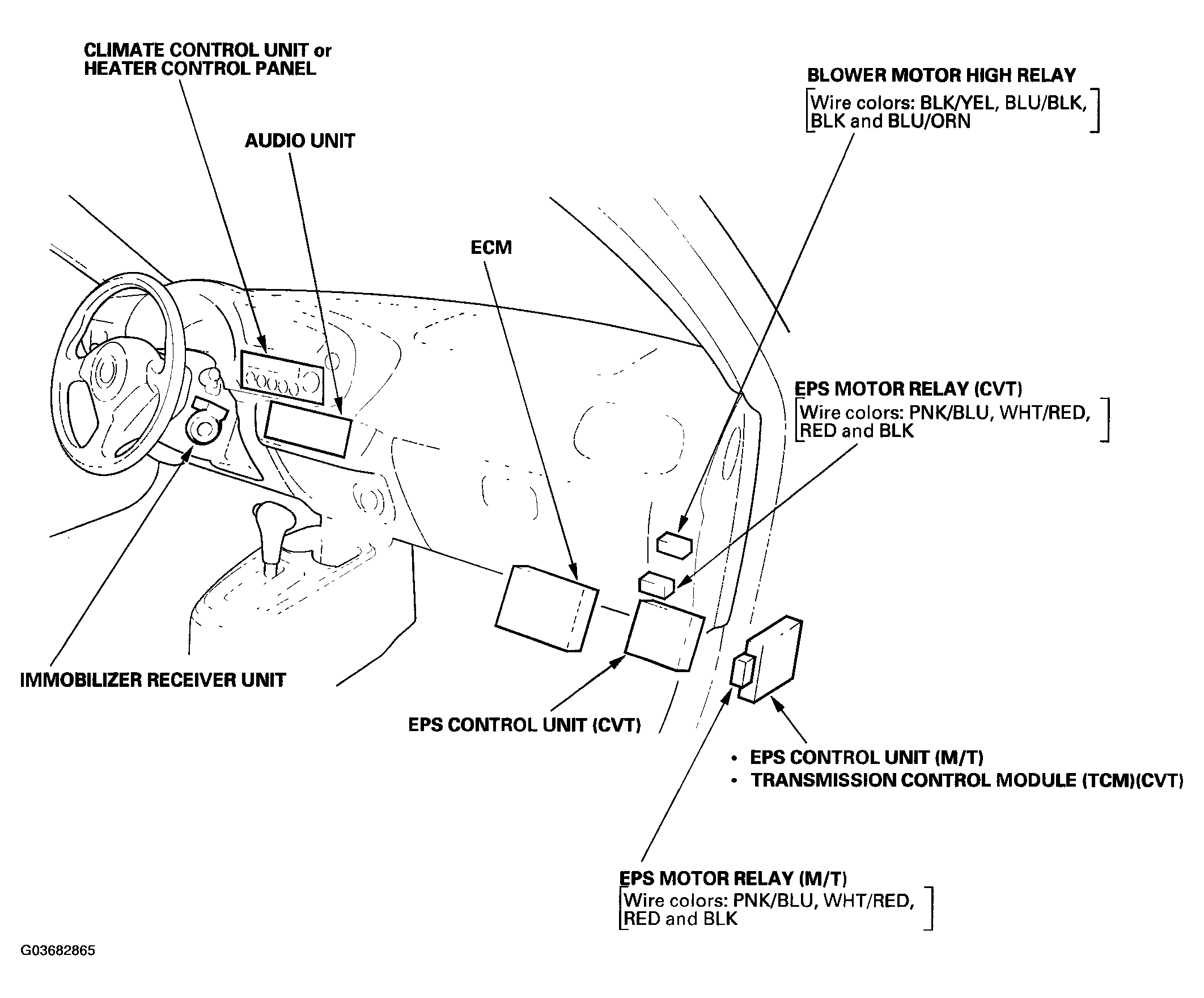 CLIMATE CONTROL UNIT or
HEATER CONTROL PANEL

AUDIO UNIT

BLOWER MOTOR HIGH RELAY
[Wire colors: BLK/YEL, BLU/BLK, BLK and BLU/ORN]

ECM

EPS MOTOR RELAY (CVT)
[Wire colors: PNK/BLU, WHT/RED, RED and BLK]

IMMOBILIZER RECEIVER UNIT

EPS CONTROL UNIT (CVT)

• EPS CONTROL UNIT (M/T)
• TRANSMISSION CONTROL MODULE (TCM)(CVT)

EPS MOTOR RELAY (M/T)
[Wire colors: PNK/BLU, WHT/RED, RED and BLK]

G03682865